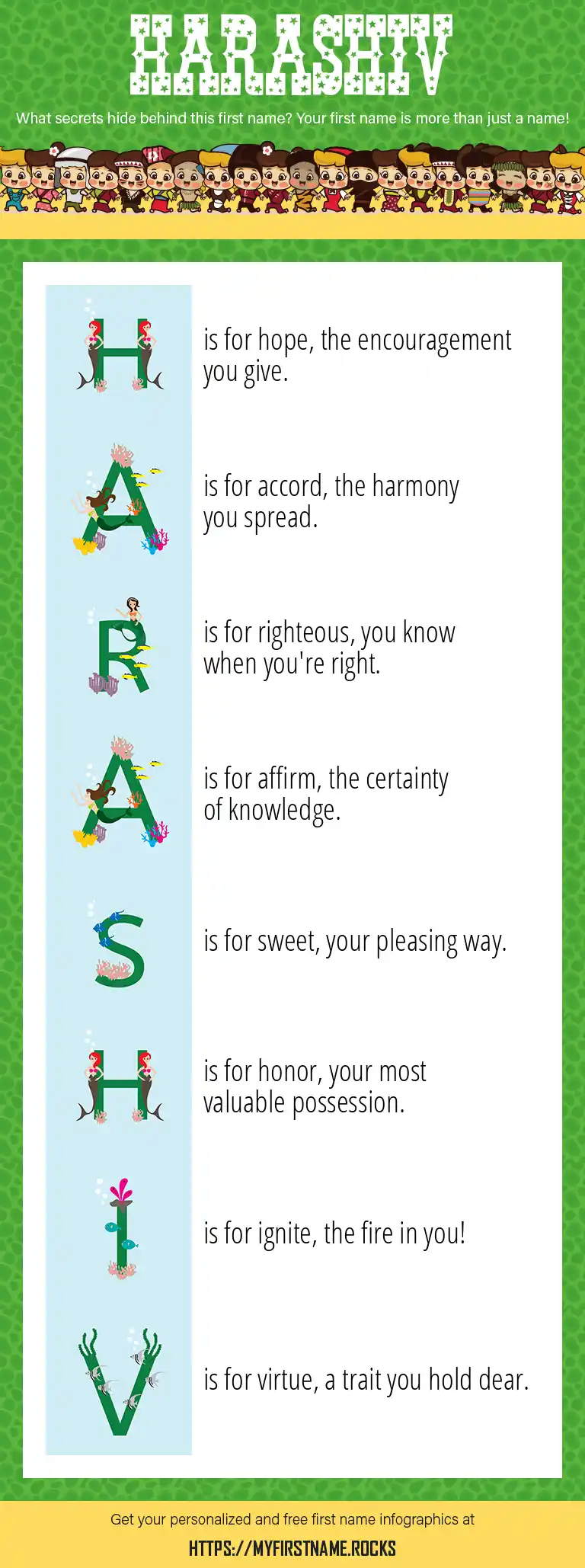 HARASHIV

What secrets hide behind this first name? Your first name is more than just a name!

H is for hope, the encouragement you give.

A is for accord, the harmony you spread.

R is for righteous, you know when you're right.

A is for affirm, the certainty of knowledge.

S is for sweet, your pleasing way.

H is for honor, your most valuable possession.

I is for ignite, the fire in you!

V is for virtue, a trait you hold dear.

Get your personalized and free first name infographics at

HTTPS://MYFIRSTNAME.ROCKS