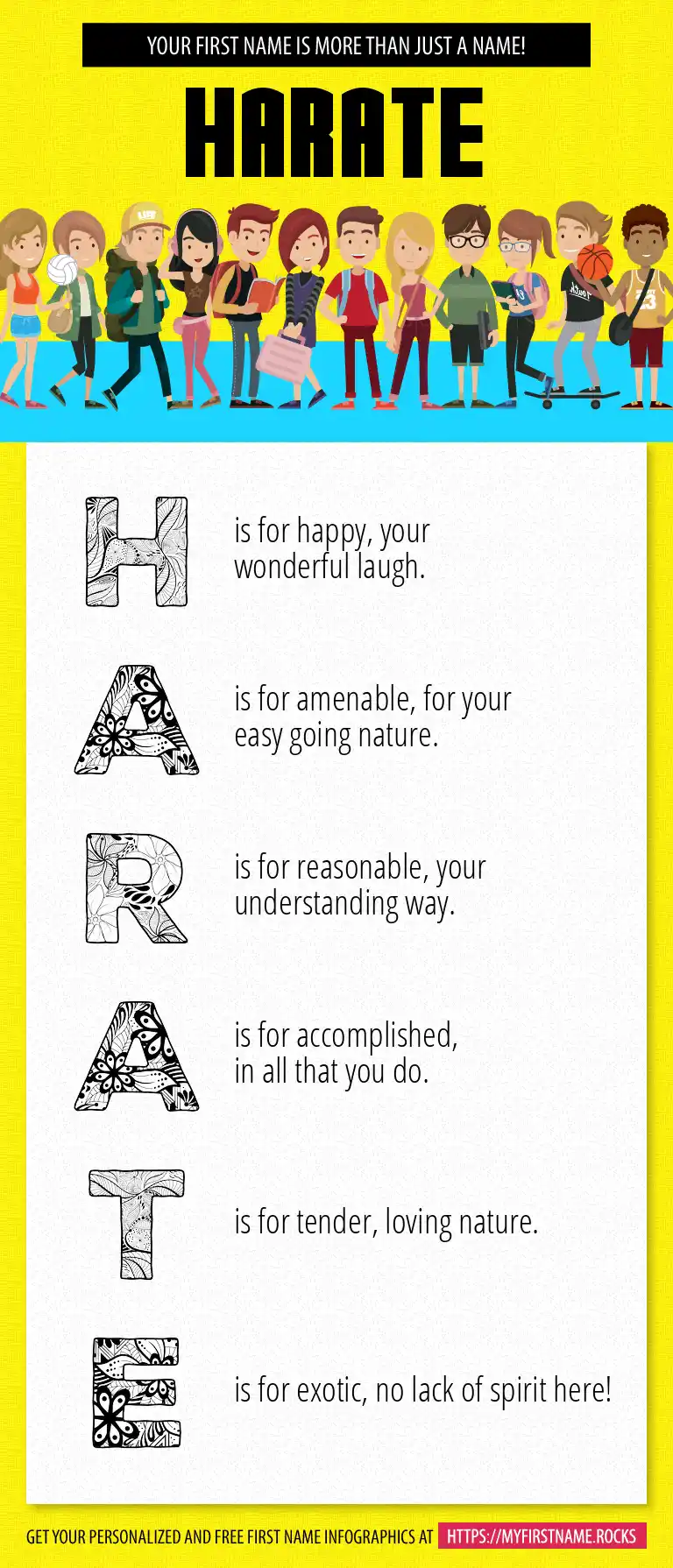 YOUR FIRST NAME IS MORE THAN JUST A NAME!

HARATE

H is for happy, your wonderful laugh.

A is for amenable, for your easy going nature.

R is for reasonable, your understanding way.

A is for accomplished, in all that you do.

T is for tender, loving nature.

E is for exotic, no lack of spirit here!

GET YOUR PERSONALIZED AND FREE FIRST NAME INFOGRAPHICS AT HTTPS://MYFIRSTNAME.ROCKS