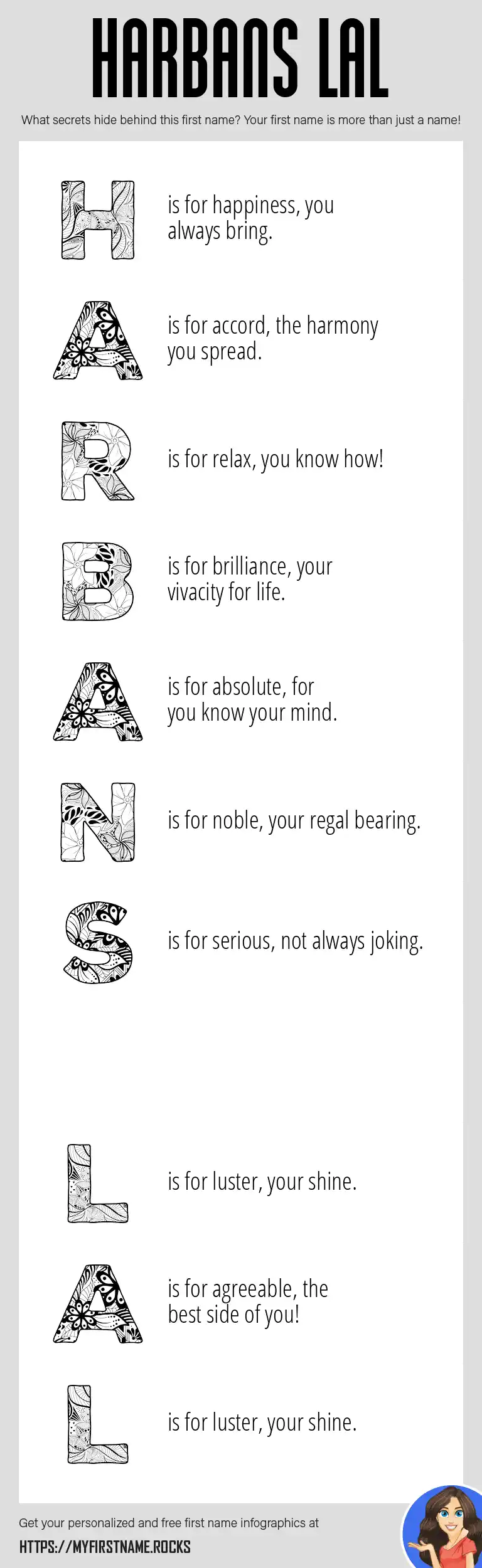 HARBANS LAL

What secrets hide behind this first name? Your first name is more than just a name!

H is for happiness, you always bring.

A is for accord, the harmony you spread.

R is for relax, you know how!

B is for brilliance, your vivacity for life.

A is for absolute, for you know your mind.

N is for noble, your regal bearing.

S is for serious, not always joking.

L is for luster, your shine.

A is for agreeable, the best side of you!

L is for luster, your shine.

Get your personalized and free first name infographics at

HTTPS://MYFIRSTNAME.ROCKS