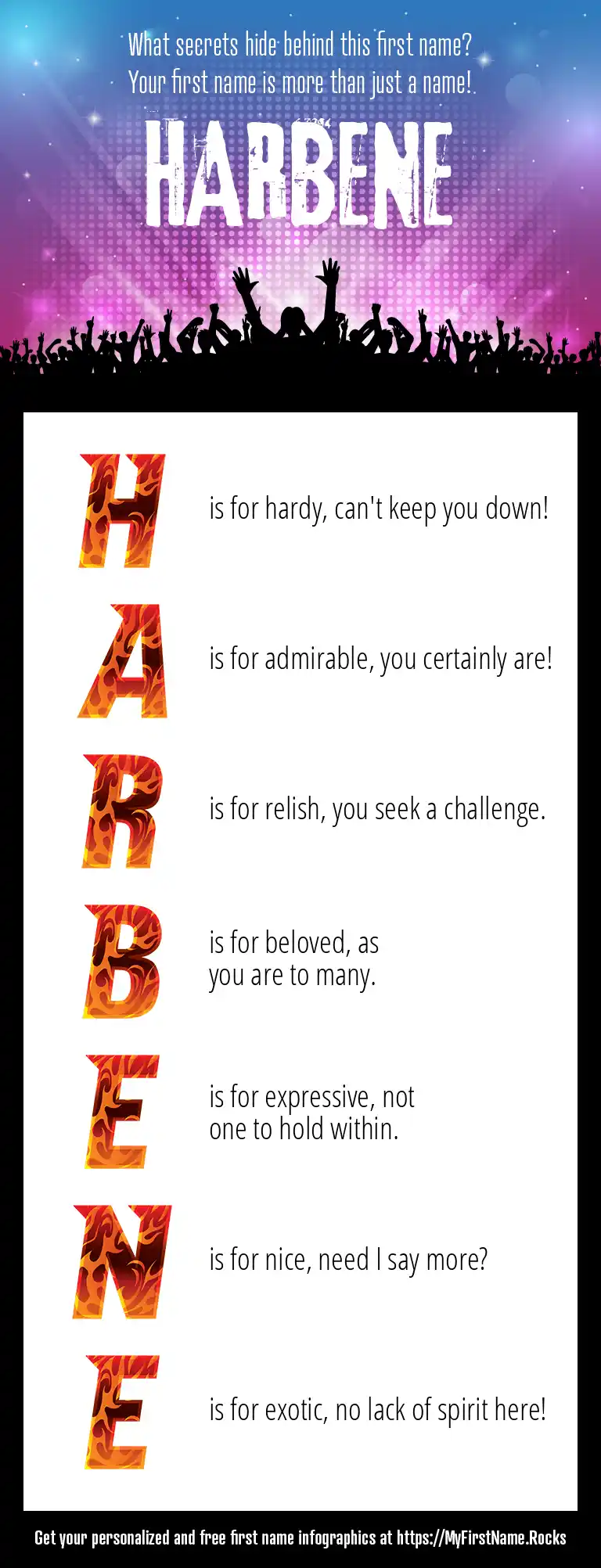 What secrets hide behind this first name?
Your first name is more than just a name!

HARBENE

H is for hardy, can't keep you down!

A is for admirable, you certainly are!

R is for relish, you seek a challenge.

B is for beloved, as you are to many.

E is for expressive, not one to hold within.

N is for nice, need I say more?

E is for exotic, no lack of spirit here!

Get your personalized and free first name infographics at https://MyFirstName.Rocks