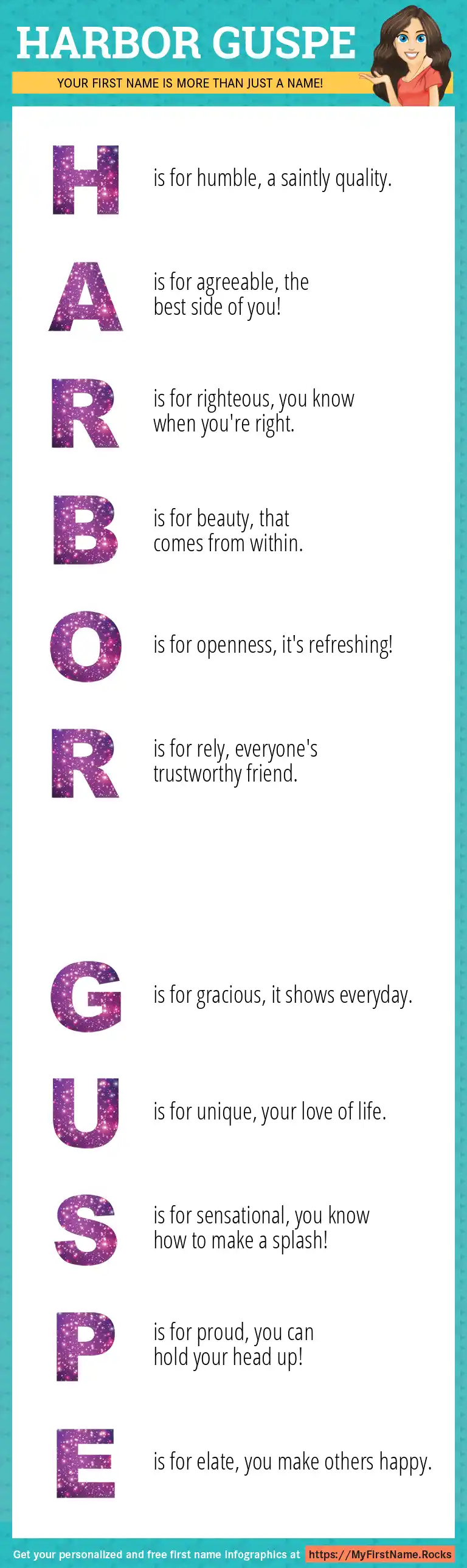 HARBOR GUSPE

YOUR FIRST NAME IS MORE THAN JUST A NAME!

H is for humble, a saintly quality.

A is for agreeable, the best side of you!

R is for righteous, you know when you're right.

B is for beauty, that comes from within.

O is for openness, it's refreshing!

R is for rely, everyone's trustworthy friend.

G is for gracious, it shows everyday.

U is for unique, your love of life.

S is for sensational, you know how to make a splash!

P is for proud, you can hold your head up!

E is for elate, you make others happy.

Get your personalized and free first name infographics at https://MyFirstName.Rocks