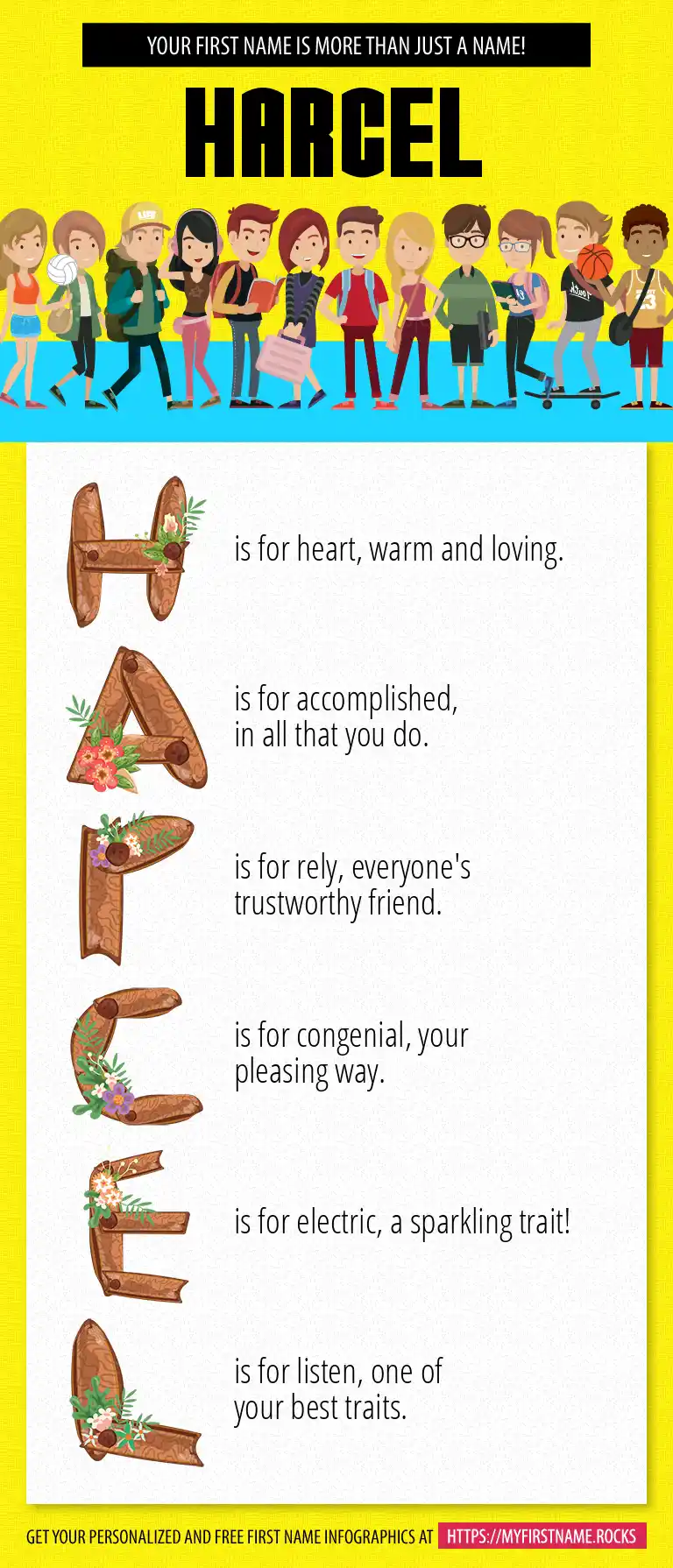 YOUR FIRST NAME IS MORE THAN JUST A NAME!

HARCEL

H is for heart, warm and loving.

A is for accomplished, in all that you do.

R is for rely, everyone's trustworthy friend.

C is for congenial, your pleasing way.

E is for electric, a sparkling trait!

L is for listen, one of your best traits.

GET YOUR PERSONALIZED AND FREE FIRST NAME INFOGRAPHICS AT HTTPS://MYFIRSTNAME.ROCKS