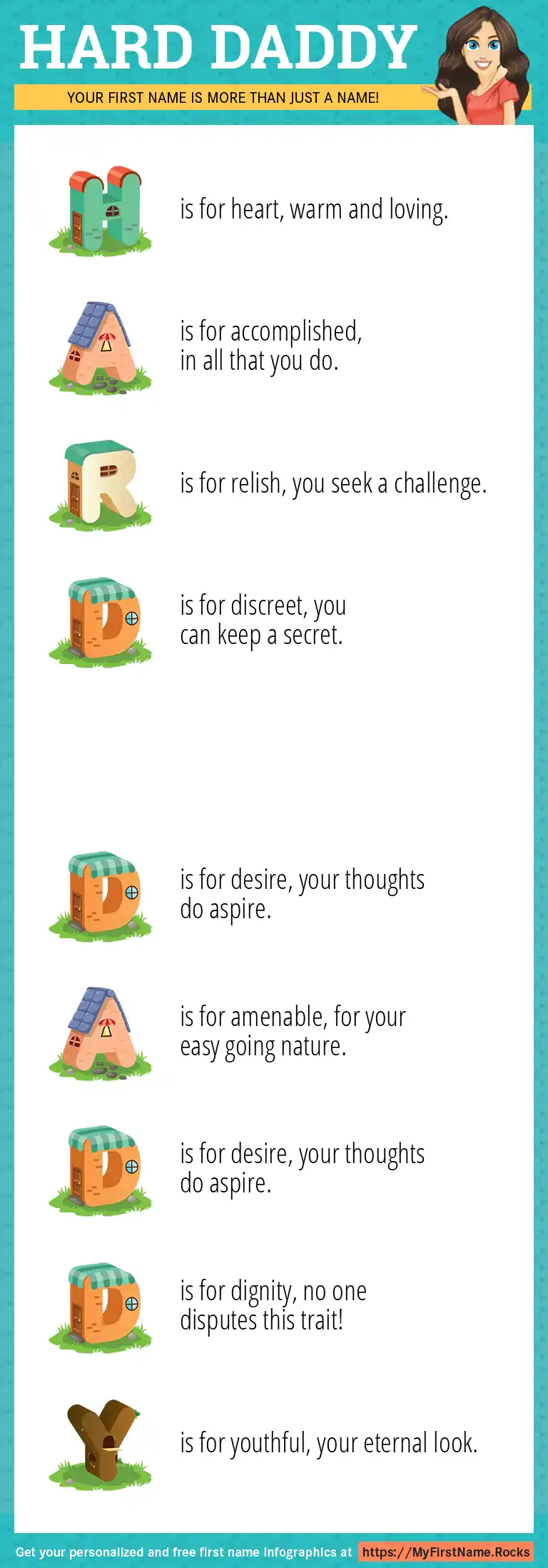 HARD DADDY

YOUR FIRST NAME IS MORE THAN JUST A NAME!

H is for heart, warm and loving.

A is for accomplished, in all that you do.

R is for relish, you seek a challenge.

D is for discreet, you can keep a secret.

D is for desire, your thoughts do aspire.

A is for amenable, for your easy going nature.

D is for desire, your thoughts do aspire.

D is for dignity, no one disputes this trait!

Y is for youthful, your eternal look.

Get your personalized and free first name infographics at https://MyFirstName.Rocks