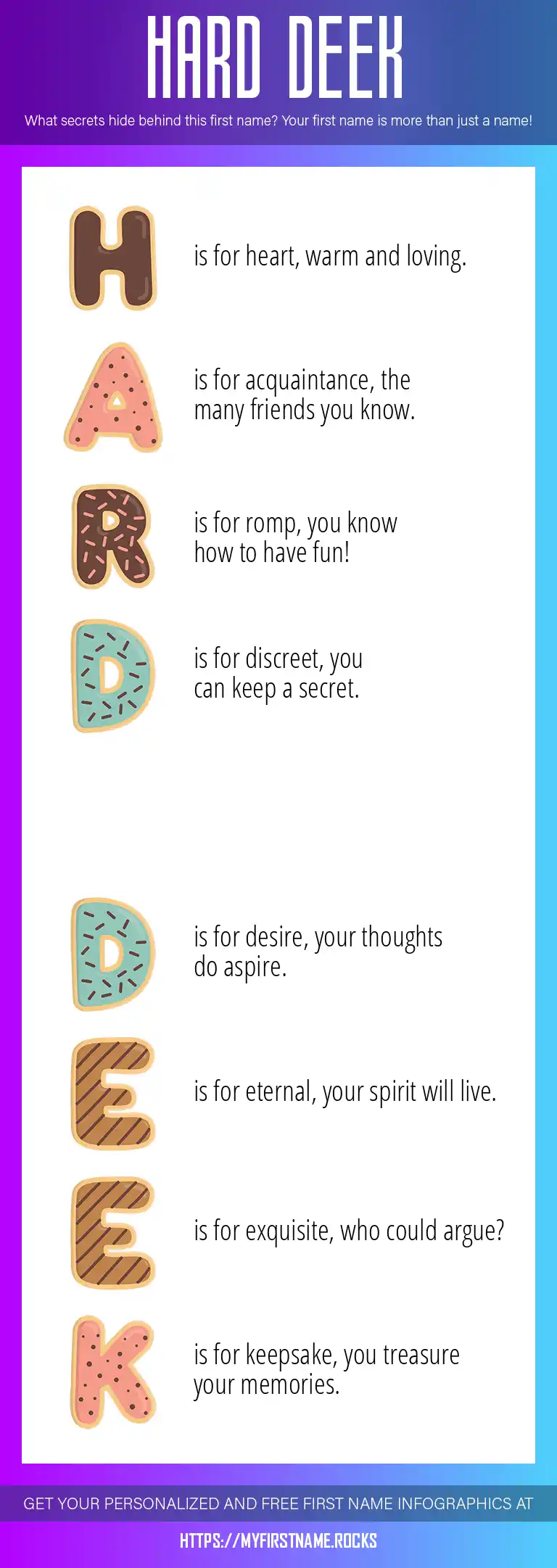 HARD DEEK

What secrets hide behind this first name? Your first name is more than just a name!

H is for heart, warm and loving.

A is for acquaintance, the many friends you know.

R is for romp, you know how to have fun!

D is for discreet, you can keep a secret.

D is for desire, your thoughts do aspire.

E is for eternal, your spirit will live.

E is for exquisite, who could argue?

K is for keepsake, you treasure your memories.

GET YOUR PERSONALIZED AND FREE FIRST NAME INFOGRAPHICS AT

HTTPS://MYFIRSTNAME.ROCKS