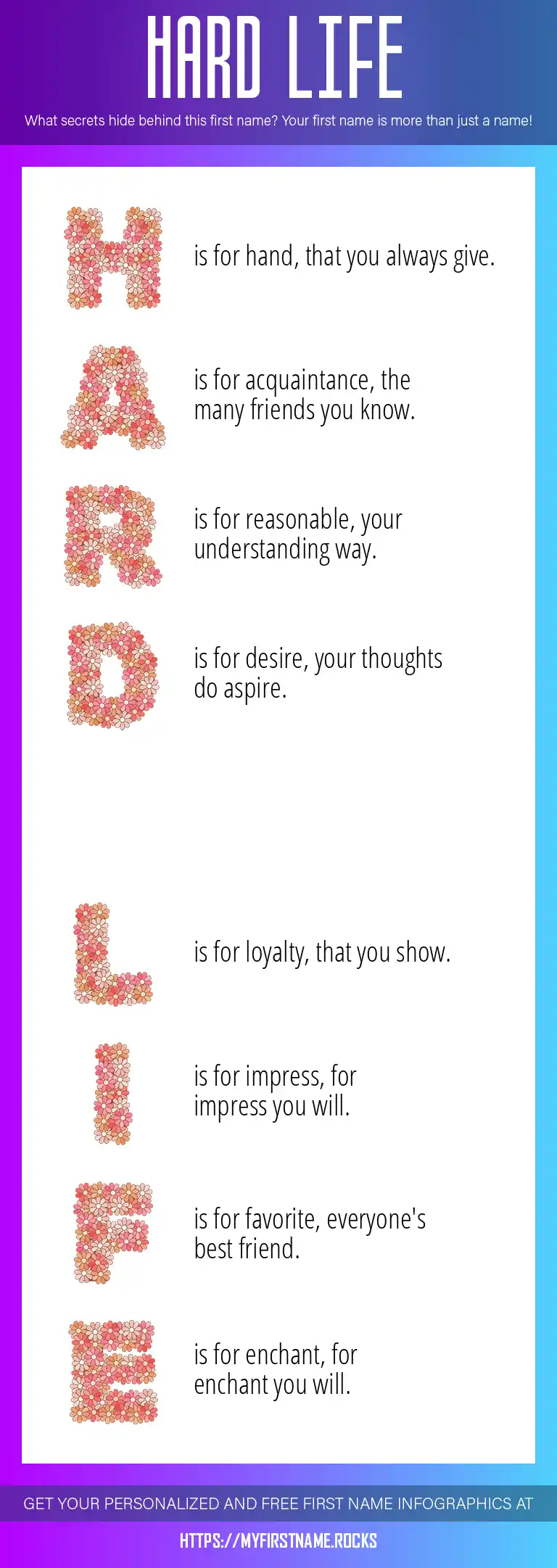 HARD LIFE

What secrets hide behind this first name? Your first name is more than just a name!

H is for hand, that you always give.

A is for acquaintance, the many friends you know.

R is for reasonable, your understanding way.

D is for desire, your thoughts do aspire.

L is for loyalty, that you show.

I is for impress, for impress you will.

F is for favorite, everyone's best friend.

E is for enchant, for enchant you will.

GET YOUR PERSONALIZED AND FREE FIRST NAME INFOGRAPHICS AT

HTTPS://MYFIRSTNAME.ROCKS