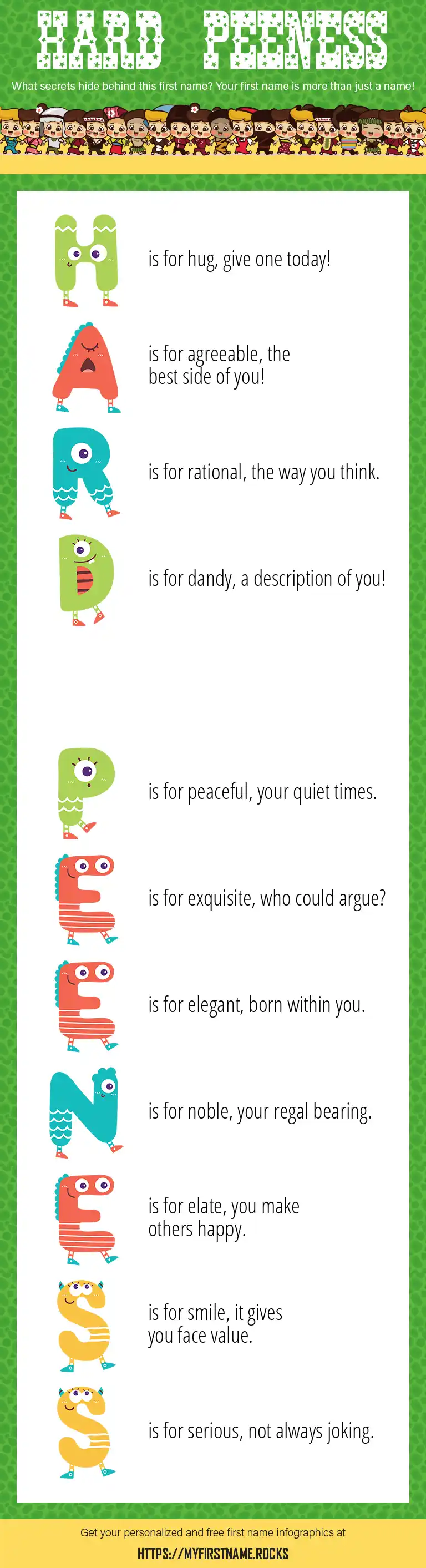 HARD PEENESS

What secrets hide behind this first name? Your first name is more than just a name!

H is for hug, give one today!

A is for agreeable, the best side of you!

R is for rational, the way you think.

D is for dandy, a description of you!

P is for peaceful, your quiet times.

E is for exquisite, who could argue?

E is for elegant, born within you.

N is for noble, your regal bearing.

E is for elate, you make others happy.

S is for smile, it gives you face value.

S is for serious, not always joking.

Get your personalized and free first name infographics at

HTTPS://MYFIRSTNAME.ROCKS