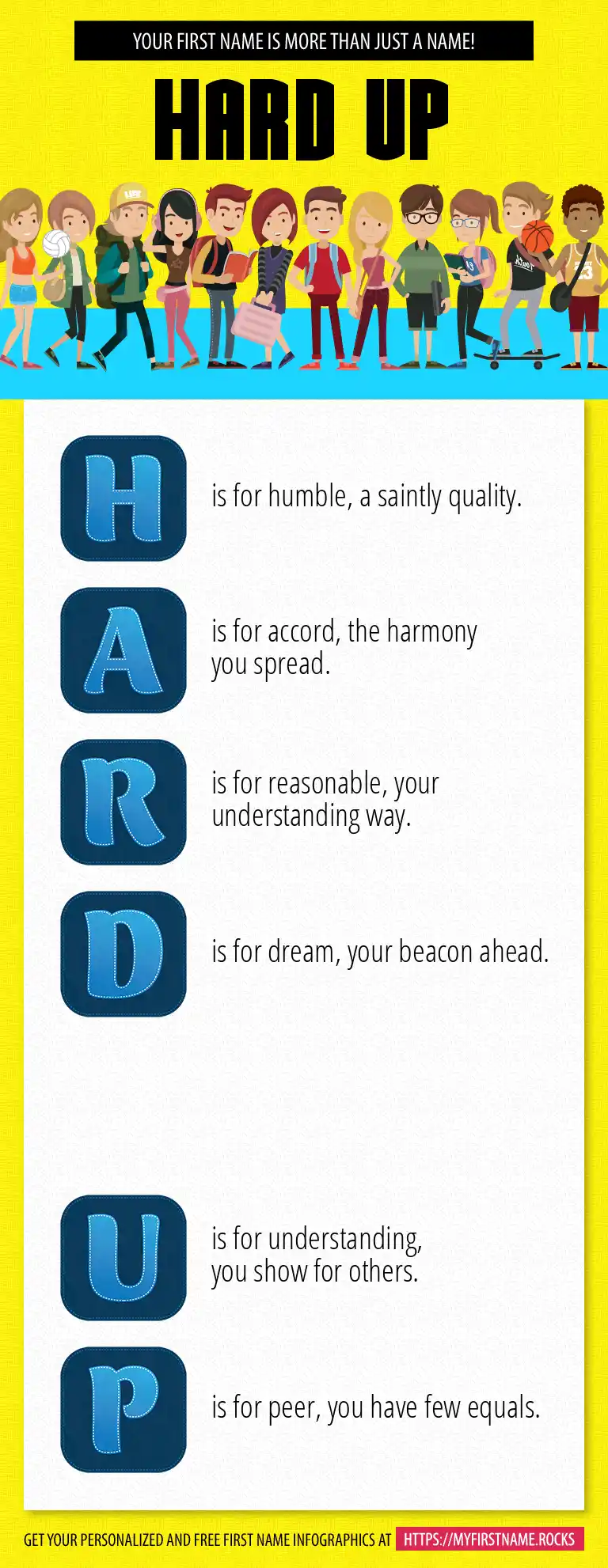 YOUR FIRST NAME IS MORE THAN JUST A NAME!

HARD UP

H is for humble, a saintly quality.

A is for accord, the harmony you spread.

R is for reasonable, your understanding way.

D is for dream, your beacon ahead.

U is for understanding, you show for others.

P is for peer, you have few equals.

GET YOUR PERSONALIZED AND FREE FIRST NAME INFOGRAPHICS AT HTTPS://MYFIRSTNAME.ROCKS