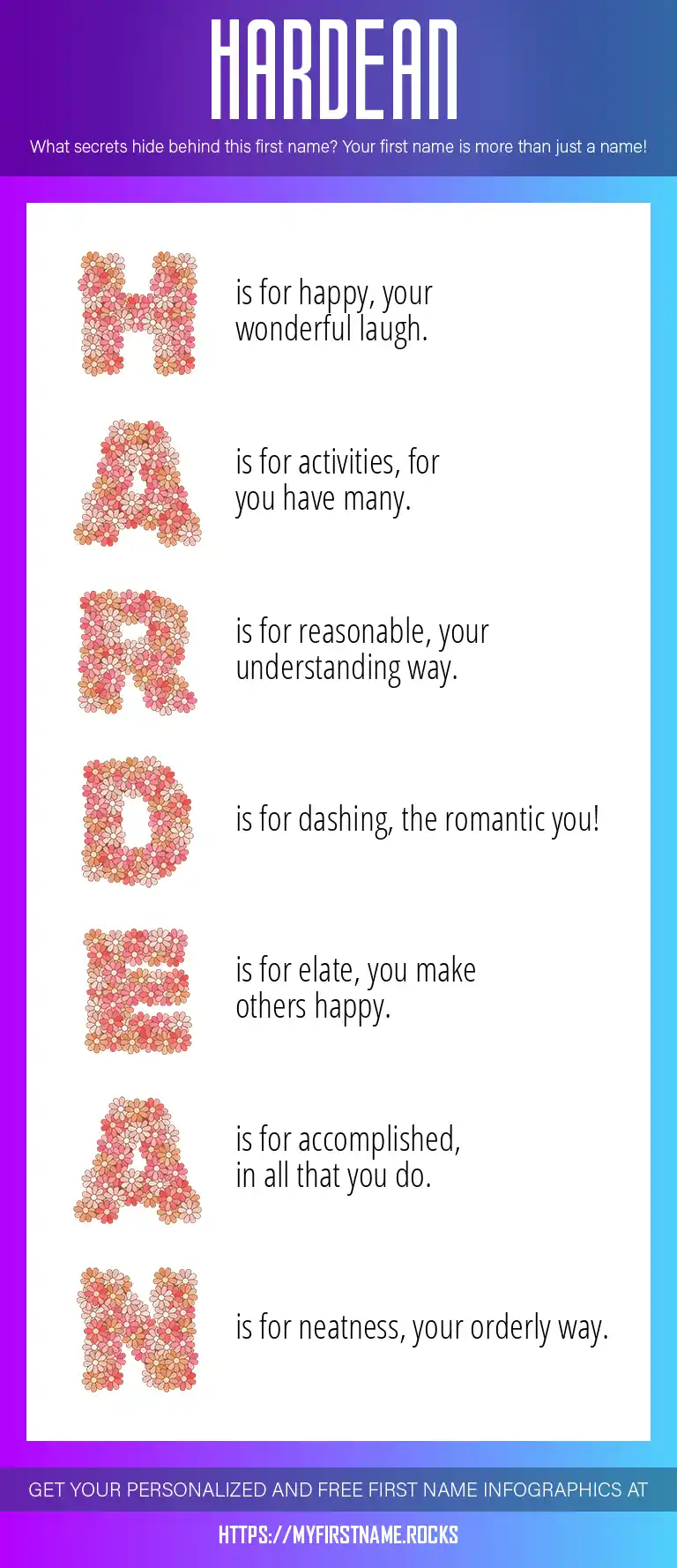 HARDEAN

What secrets hide behind this first name? Your first name is more than just a name!

H is for happy, your wonderful laugh.

A is for activities, for you have many.

R is for reasonable, your understanding way.

D is for dashing, the romantic you!

E is for elate, you make others happy.

A is for accomplished, in all that you do.

N is for neatness, your orderly way.

GET YOUR PERSONALIZED AND FREE FIRST NAME INFOGRAPHICS AT

HTTPS://MYFIRSTNAME.ROCKS