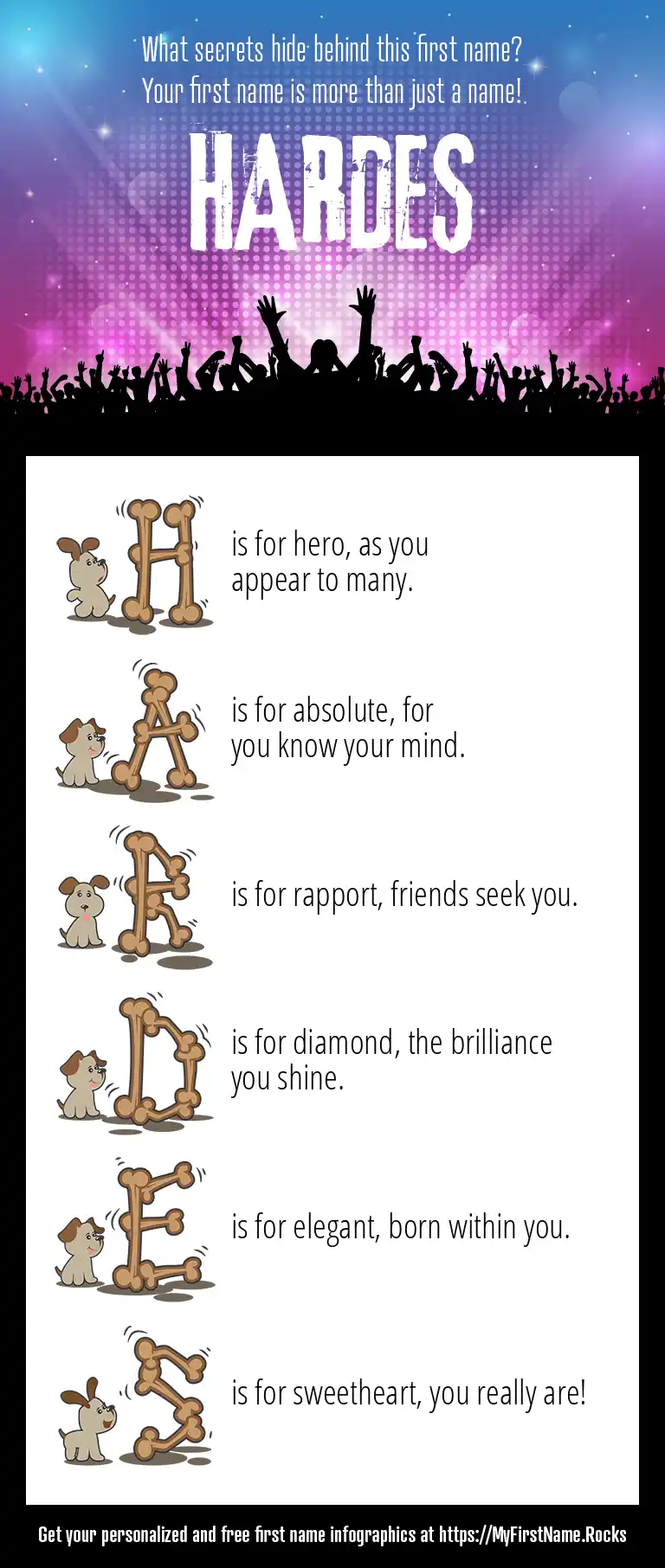 What secrets hide behind this first name?
Your first name is more than just a name!

HARDES

H is for hero, as you appear to many.

A is for absolute, for you know your mind.

R is for rapport, friends seek you.

D is for diamond, the brilliance you shine.

E is for elegant, born within you.

S is for sweetheart, you really are!

Get your personalized and free first name infographics at https://MyFirstName.Rocks