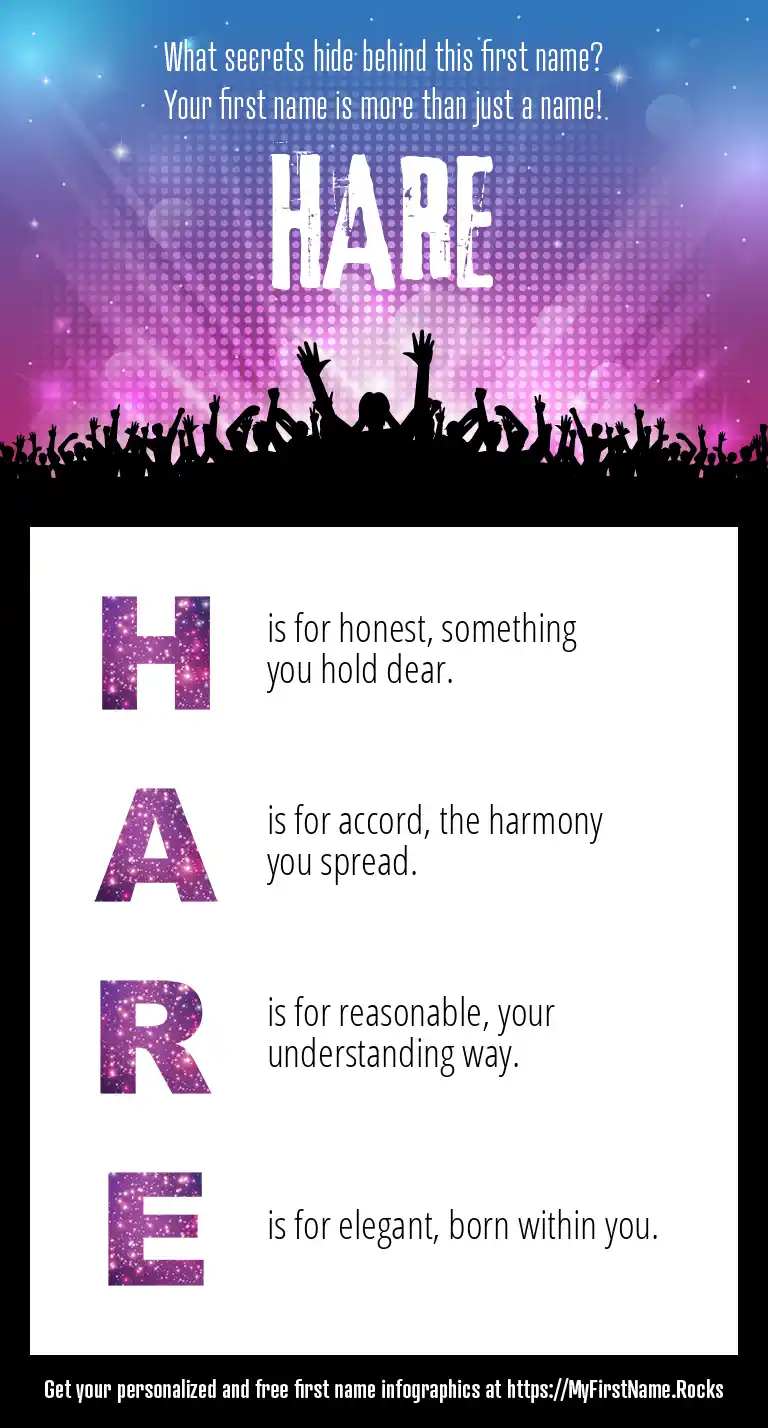 What secrets hide behind this first name?
Your first name is more than just a name!

HARE

H is for honest, something you hold dear.

A is for accord, the harmony you spread.

R is for reasonable, your understanding way.

E is for elegant, born within you.

Get your personalized and free first name infographics at https://MyFirstName.Rocks