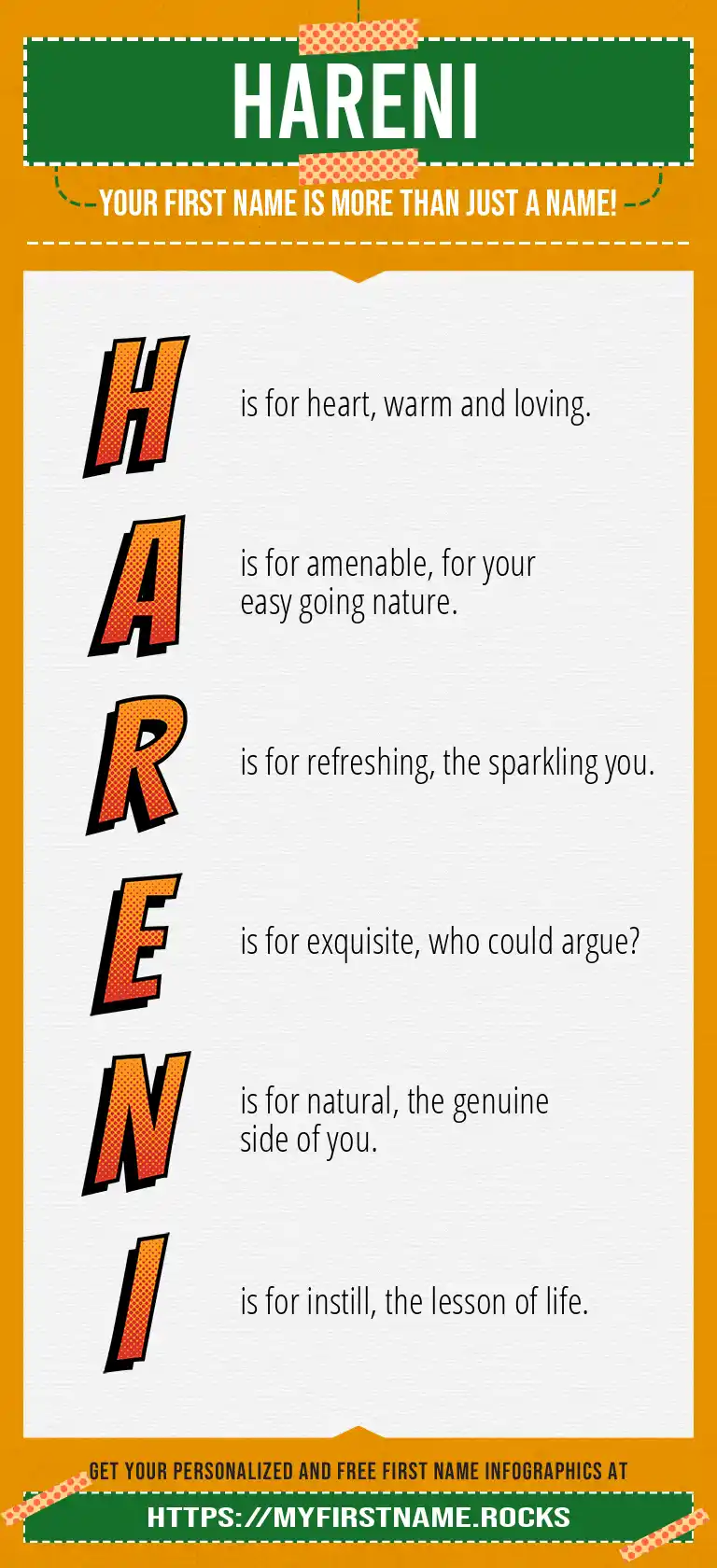 HARENI

YOUR FIRST NAME IS MORE THAN JUST A NAME!

H is for heart, warm and loving.

A is for amenable, for your easy going nature.

R is for refreshing, the sparkling you.

E is for exquisite, who could argue?

N is for natural, the genuine side of you.

I is for instill, the lesson of life.

GET YOUR PERSONALIZED AND FREE FIRST NAME INFOGRAPHICS AT

HTTPS://MYFIRSTNAME.ROCKS