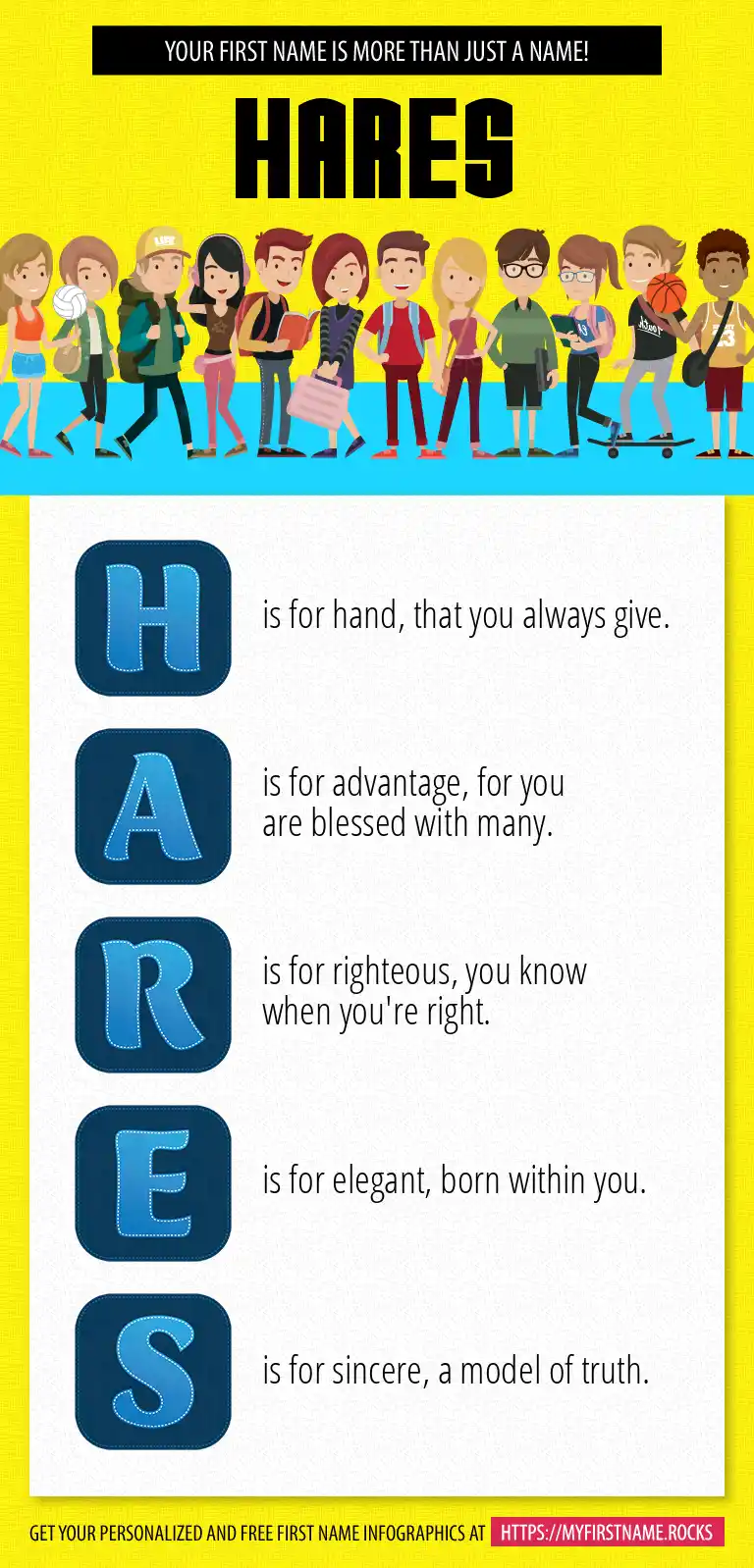 YOUR FIRST NAME IS MORE THAN JUST A NAME!

HARES

H is for hand, that you always give.

A is for advantage, for you are blessed with many.

R is for righteous, you know when you're right.

E is for elegant, born within you.

S is for sincere, a model of truth.

GET YOUR PERSONALIZED AND FREE FIRST NAME INFOGRAPHICS AT HTTPS://MYFIRSTNAME.ROCKS