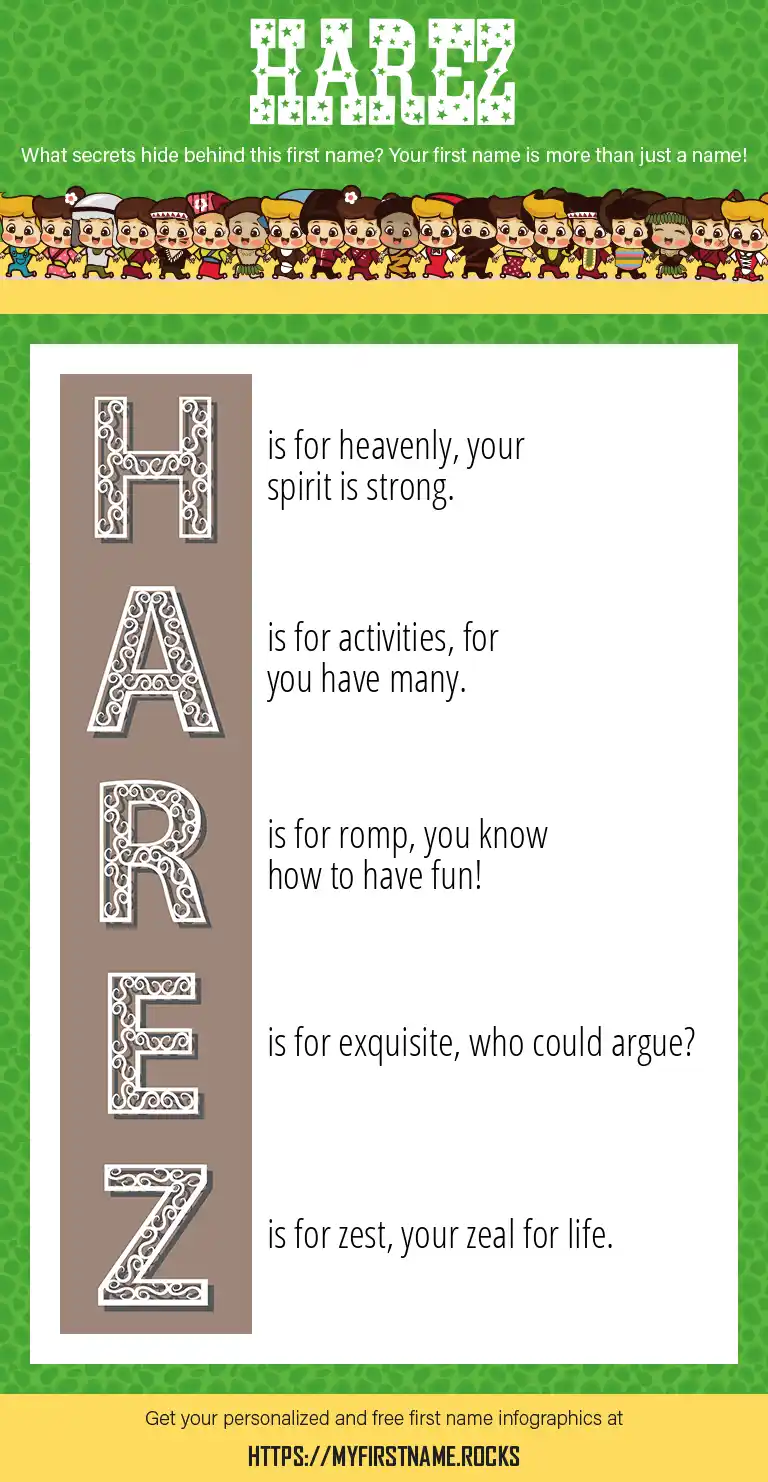 HAREZ

What secrets hide behind this first name? Your first name is more than just a name!

H is for heavenly, your spirit is strong.

A is for activities, for you have many.

R is for romp, you know how to have fun!

E is for exquisite, who could argue?

Z is for zest, your zeal for life.

Get your personalized and free first name infographics at

HTTPS://MYFIRSTNAME.ROCKS