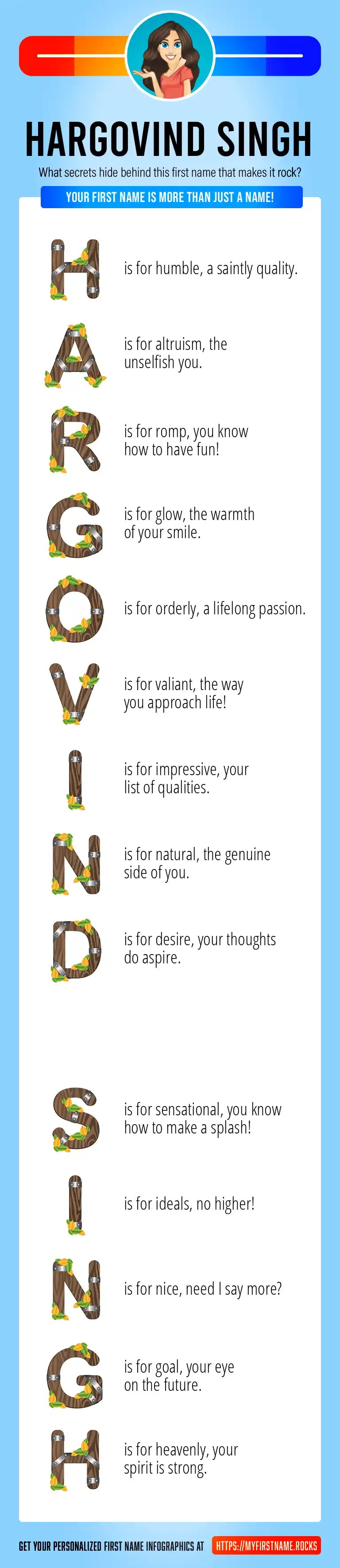 HARGOVIND SINGH

What secrets hide behind this first name that makes it rock?

YOUR FIRST NAME IS MORE THAN JUST A NAME!

H is for humble, a saintly quality.

A is for altruism, the unselfish you.

R is for romp, you know how to have fun!

G is for glow, the warmth of your smile.

O is for orderly, a lifelong passion.

V is for valiant, the way you approach life!

I is for impressive, your list of qualities.

N is for natural, the genuine side of you.

D is for desire, your thoughts do aspire.

S is for sensational, you know how to make a splash!

I is for ideals, no higher!

N is for nice, need I say more?

G is for goal, your eye on the future.

H is for heavenly, your spirit is strong.

GET YOUR PERSONALIZED FIRST NAME INFOGRAPHICS AT HTTPS://MYFIRSTNAME.ROCKS