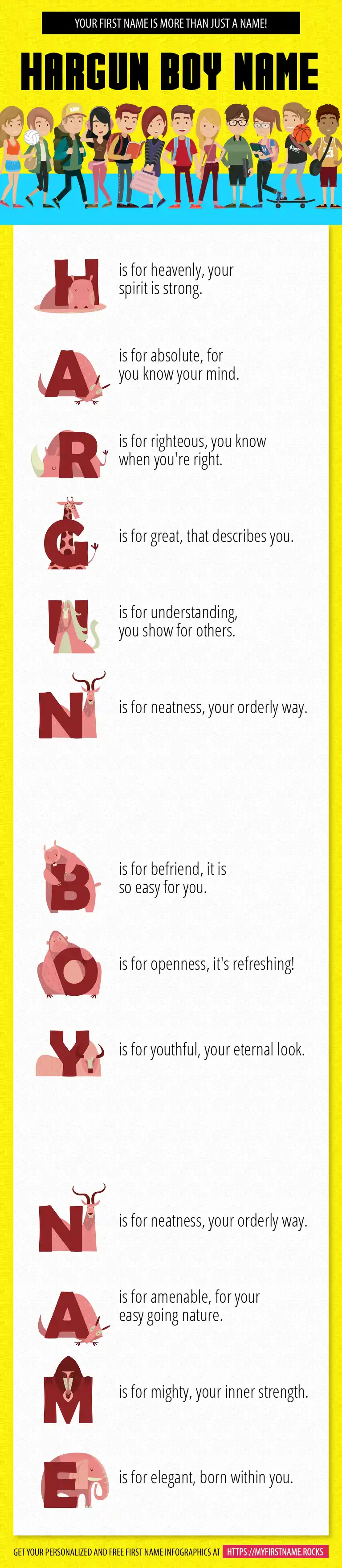 YOUR FIRST NAME IS MORE THAN JUST A NAME!

HARGUN BOY NAME

H is for heavenly, your spirit is strong.

A is for absolute, for you know your mind.

R is for righteous, you know when you're right.

G is for great, that describes you.

U is for understanding, you show for others.

N is for neatness, your orderly way.

B is for befriend, it is so easy for you.

O is for openness, it's refreshing!

Y is for youthful, your eternal look.

N is for neatness, your orderly way.

A is for amenable, for your easy going nature.

M is for mighty, your inner strength.

E is for elegant, born within you.

GET YOUR PERSONALIZED AND FREE FIRST NAME INFOGRAPHICS AT HTTPS://MYFIRSTNAME.ROCKS