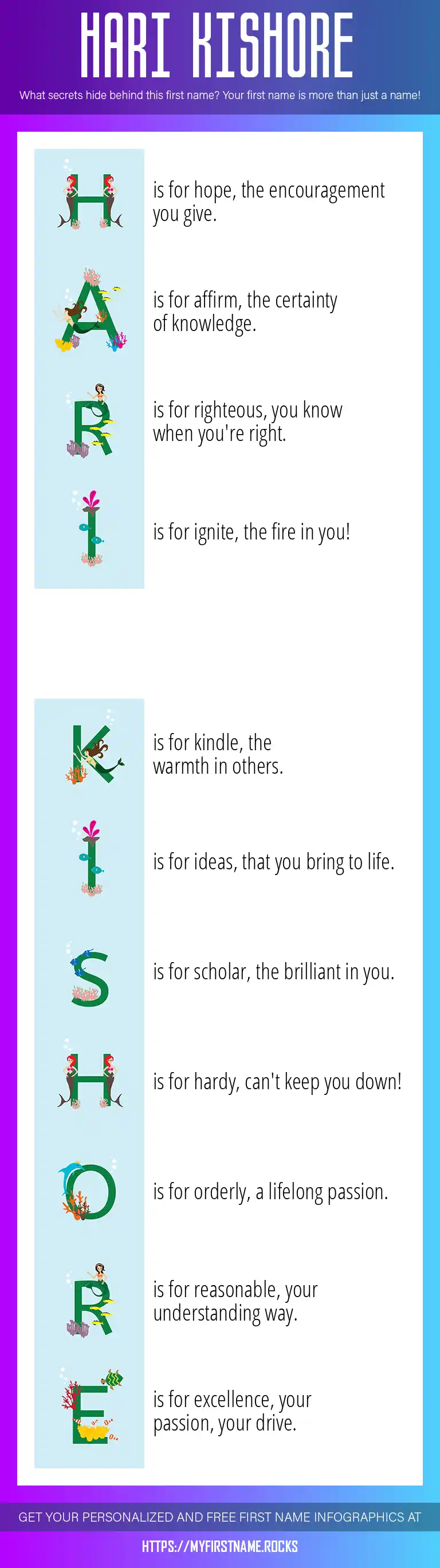 HARI KISHORE

What secrets hide behind this first name? Your first name is more than just a name!

H is for hope, the encouragement you give.

A is for affirm, the certainty of knowledge.

R is for righteous, you know when you're right.

I is for ignite, the fire in you!

K is for kindle, the warmth in others.

I is for ideas, that you bring to life.

S is for scholar, the brilliant in you.

H is for hardy, can't keep you down!

O is for orderly, a lifelong passion.

R is for reasonable, your understanding way.

E is for excellence, your passion, your drive.

GET YOUR PERSONALIZED AND FREE FIRST NAME INFOGRAPHICS AT

HTTPS://MYFIRSTNAME.ROCKS