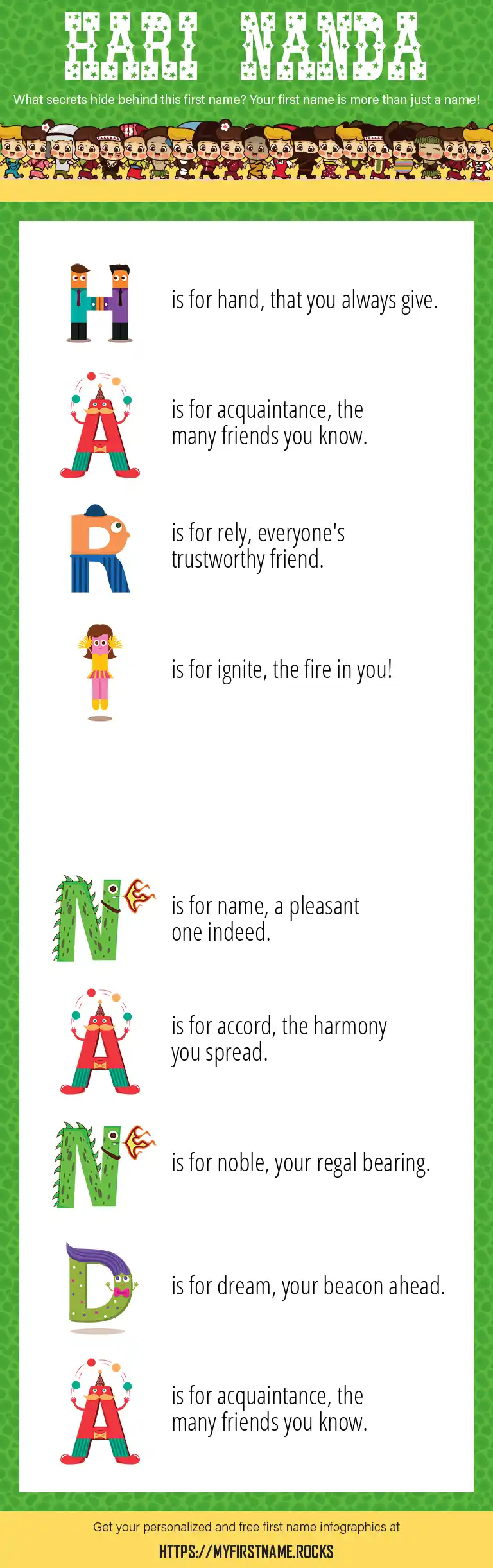 HARI NANDA

What secrets hide behind this first name? Your first name is more than just a name!

H is for hand, that you always give.

A is for acquaintance, the many friends you know.

R is for rely, everyone's trustworthy friend.

I is for ignite, the fire in you!

N is for name, a pleasant one indeed.

A is for accord, the harmony you spread.

N is for noble, your regal bearing.

D is for dream, your beacon ahead.

A is for acquaintance, the many friends you know.

Get your personalized and free first name infographics at

HTTPS://MYFIRSTNAME.ROCKS