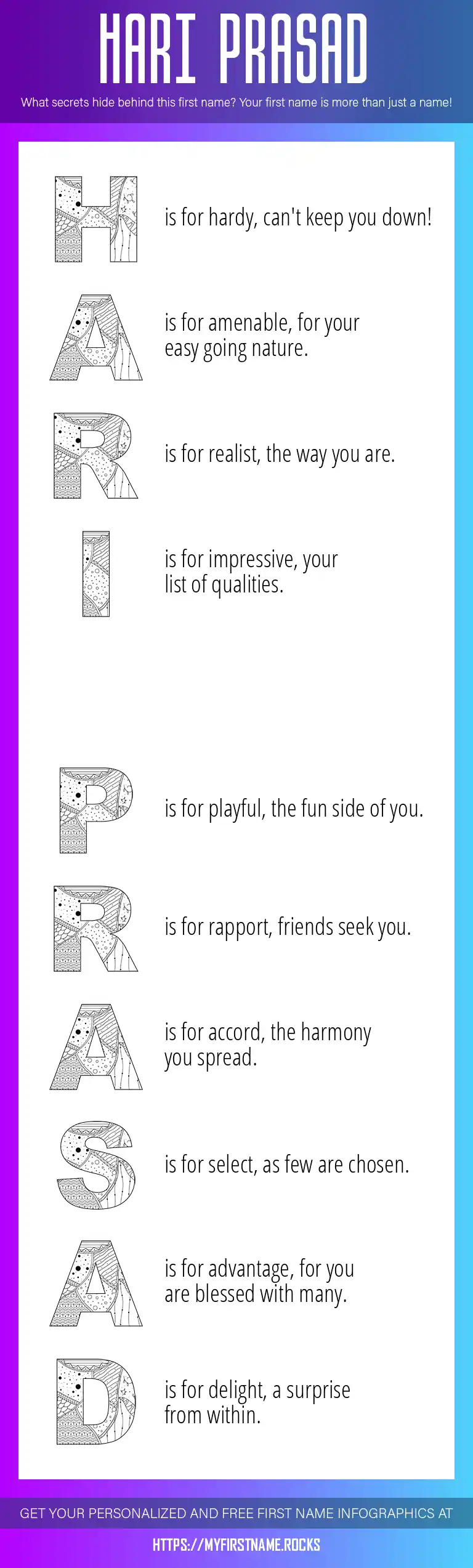 HARI PRASAD

What secrets hide behind this first name? Your first name is more than just a name!

H is for hardy, can't keep you down!

A is for amenable, for your easy going nature.

R is for realist, the way you are.

I is for impressive, your list of qualities.

P is for playful, the fun side of you.

R is for rapport, friends seek you.

A is for accord, the harmony you spread.

S is for select, as few are chosen.

A is for advantage, for you are blessed with many.

D is for delight, a surprise from within.

GET YOUR PERSONALIZED AND FREE FIRST NAME INFOGRAPHICS AT

HTTPS://MYFIRSTNAME.ROCKS