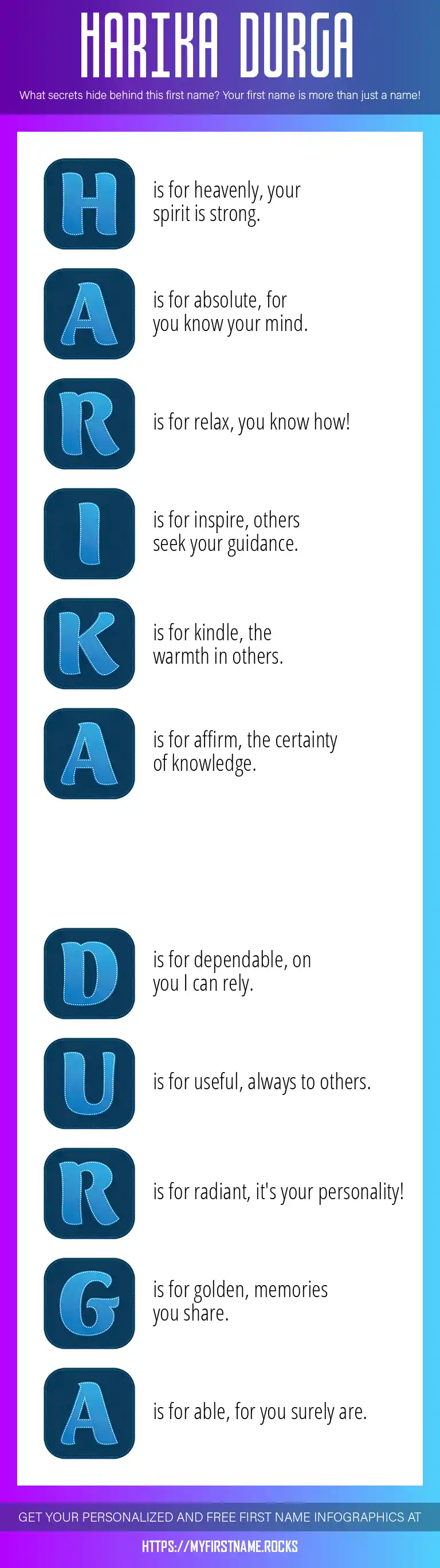 HARIKA DURGA

What secrets hide behind this first name? Your first name is more than just a name!

H is for heavenly, your spirit is strong.

A is for absolute, for you know your mind.

R is for relax, you know how!

I is for inspire, others seek your guidance.

K is for kindle, the warmth in others.

A is for affirm, the certainty of knowledge.

D is for dependable, on you I can rely.

U is for useful, always to others.

R is for radiant, it's your personality!

G is for golden, memories you share.

A is for able, for you surely are.

GET YOUR PERSONALIZED AND FREE FIRST NAME INFOGRAPHICS AT

HTTPS://MYFIRSTNAME.ROCKS