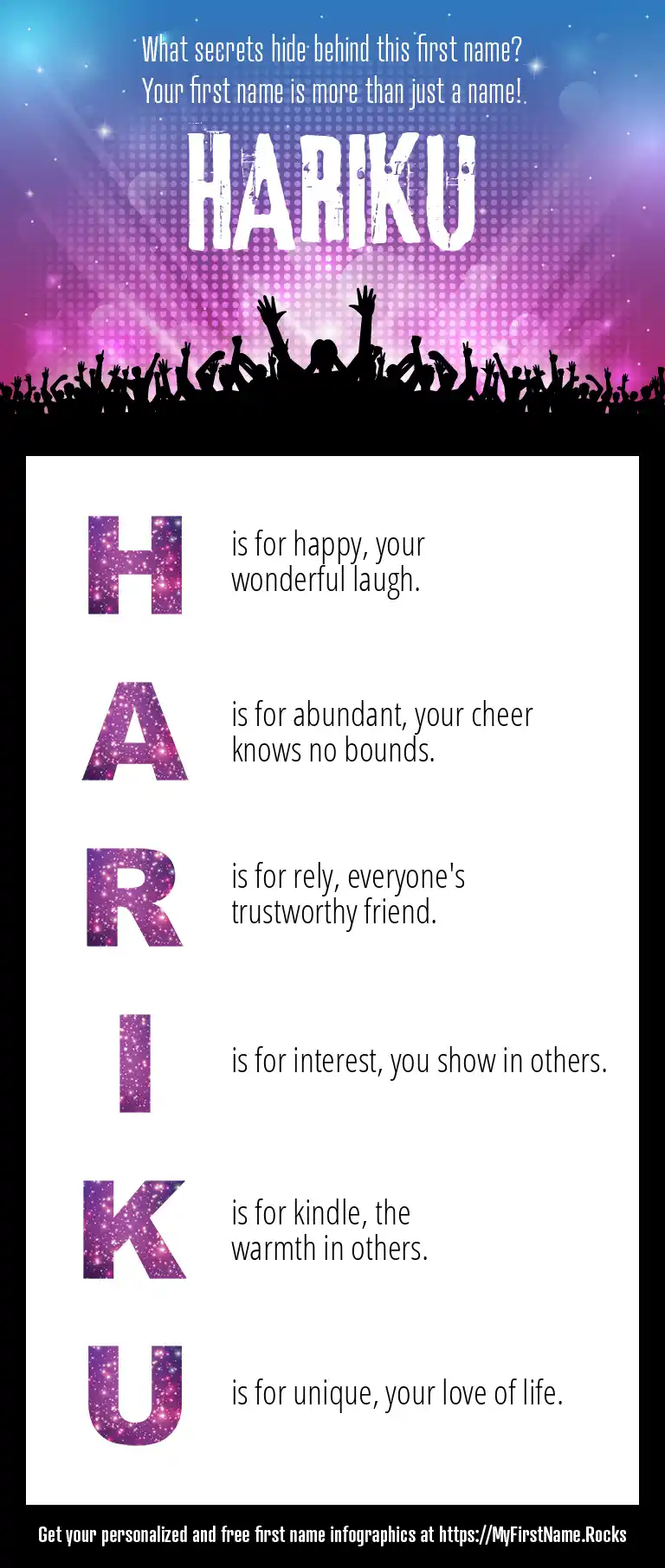 What secrets hide behind this first name?
Your first name is more than just a name!

HARIKU

H is for happy, your wonderful laugh.

A is for abundant, your cheer knows no bounds.

R is for rely, everyone's trustworthy friend.

I is for interest, you show in others.

K is for kindle, the warmth in others.

U is for unique, your love of life.

Get your personalized and free first name infographics at https://MyFirstName.Rocks