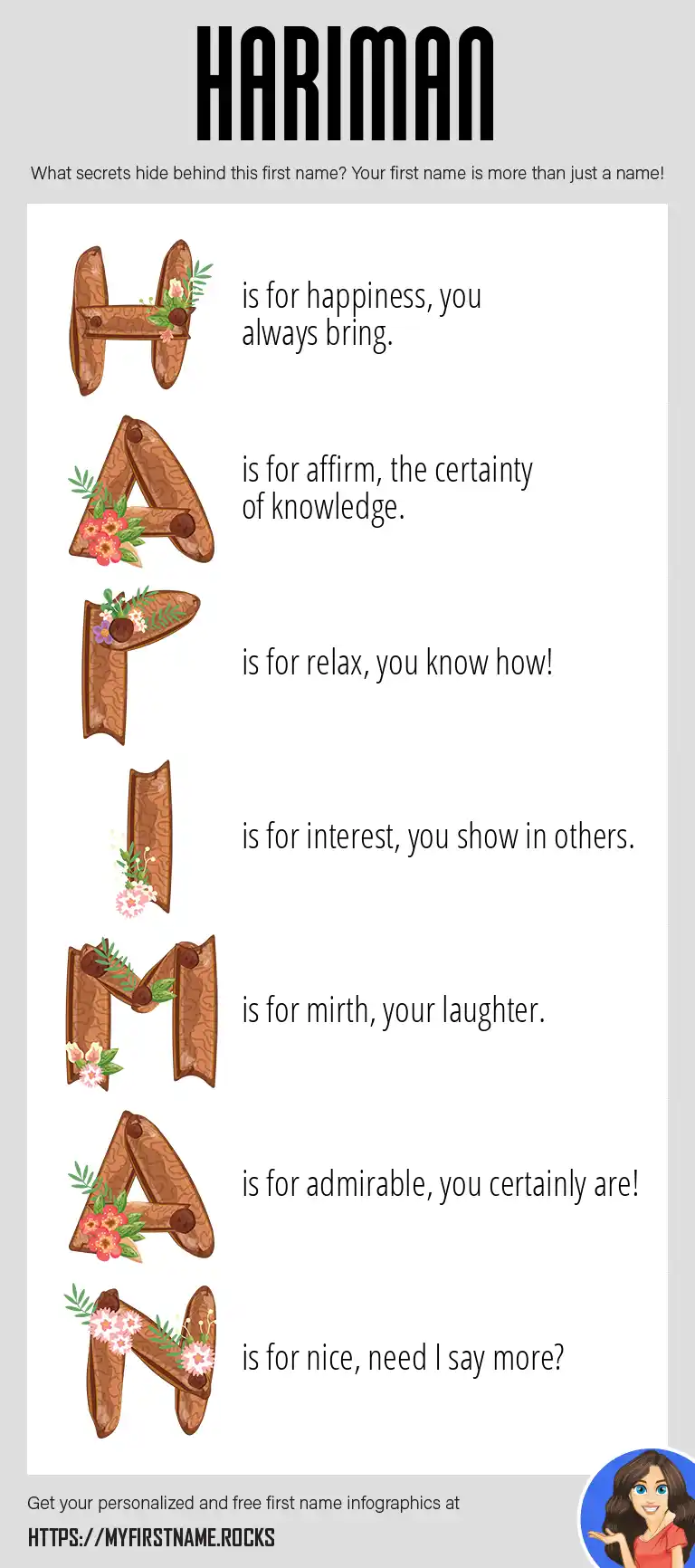 HARIMAN

What secrets hide behind this first name? Your first name is more than just a name!

H is for happiness, you always bring.

A is for affirm, the certainty of knowledge.

R is for relax, you know how!

I is for interest, you show in others.

M is for mirth, your laughter.

A is for admirable, you certainly are!

N is for nice, need I say more?

Get your personalized and free first name infographics at

HTTPS://MYFIRSTNAME.ROCKS