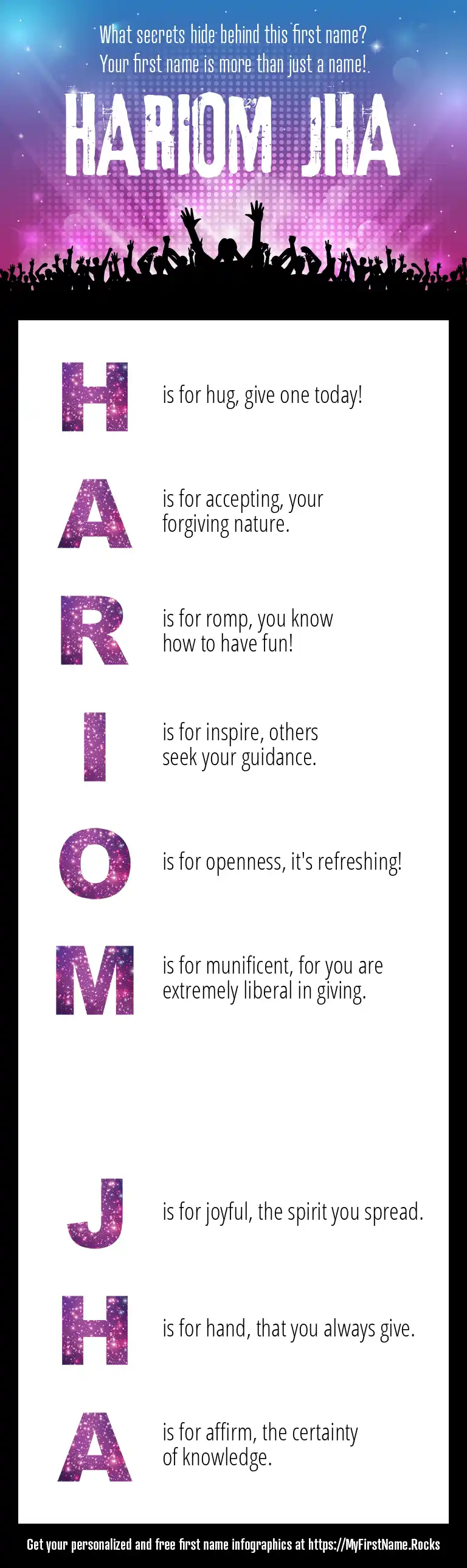 What secrets hide behind this first name?
Your first name is more than just a name!

HARIOM JHA

H is for hug, give one today!

A is for accepting, your forgiving nature.

R is for romp, you know how to have fun!

I is for inspire, others seek your guidance.

O is for openness, it's refreshing!

M is for munificent, for you are extremely liberal in giving.

J is for joyful, the spirit you spread.

H is for hand, that you always give.

A is for affirm, the certainty of knowledge.

Get your personalized and free first name infographics at https://MyFirstName.Rocks