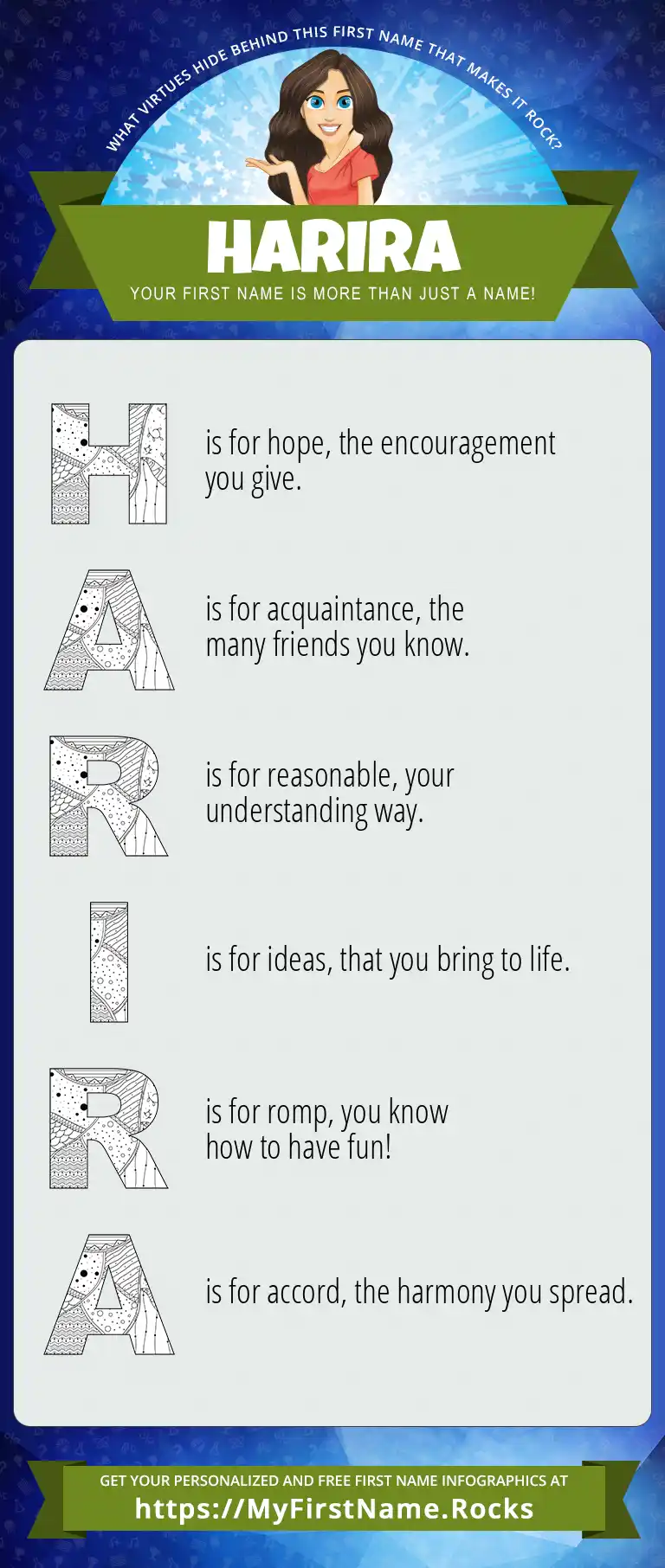 WHAT VIRTUES HIDE BEHIND THIS FIRST NAME THAT MAKES IT ROCK?

HARIRA

YOUR FIRST NAME IS MORE THAN JUST A NAME!

H is for hope, the encouragement you give.

A is for acquaintance, the many friends you know.

R is for reasonable, your understanding way.

I is for ideas, that you bring to life.

R is for romp, you know how to have fun!

A is for accord, the harmony you spread.

GET YOUR PERSONALIZED AND FREE FIRST NAME INFOGRAPHICS AT
https://MyFirstName.Rocks