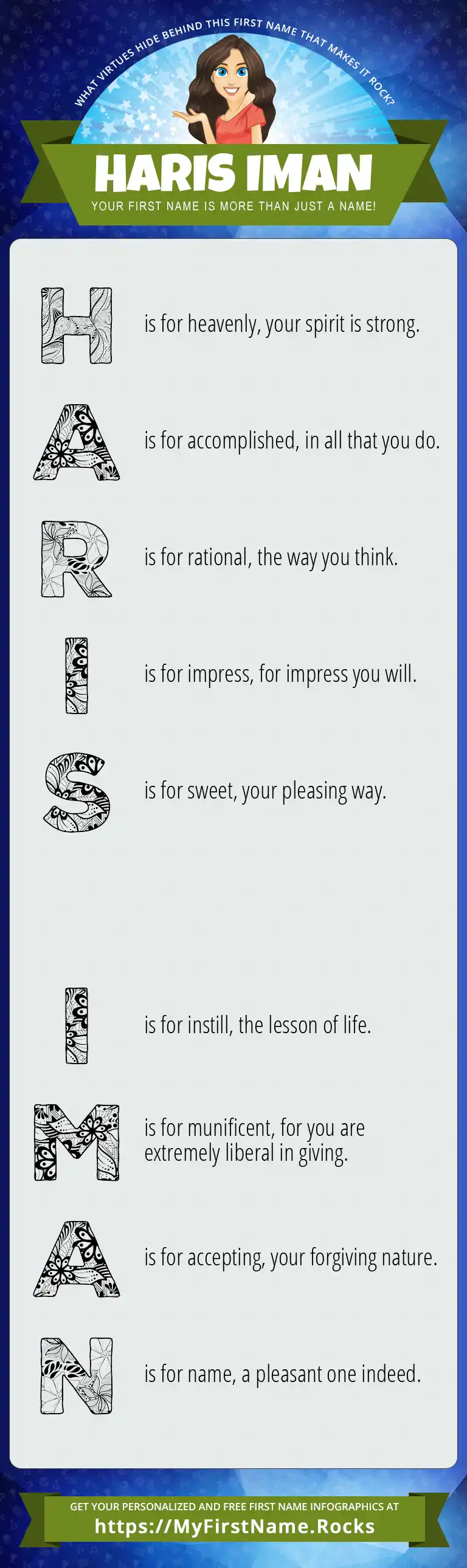 WHAT VIRTUES HIDE BEHIND THIS FIRST NAME THAT MAKES IT ROCK?

HARIS IMAN

YOUR FIRST NAME IS MORE THAN JUST A NAME!

H is for heavenly, your spirit is strong.

A is for accomplished, in all that you do.

R is for rational, the way you think.

I is for impress, for impress you will.

S is for sweet, your pleasing way.

I is for instill, the lesson of life.

M is for munificent, for you are extremely liberal in giving.

A is for accepting, your forgiving nature.

N is for name, a pleasant one indeed.

GET YOUR PERSONALIZED AND FREE FIRST NAME INFOGRAPHICS AT

https://MyFirstName.Rocks