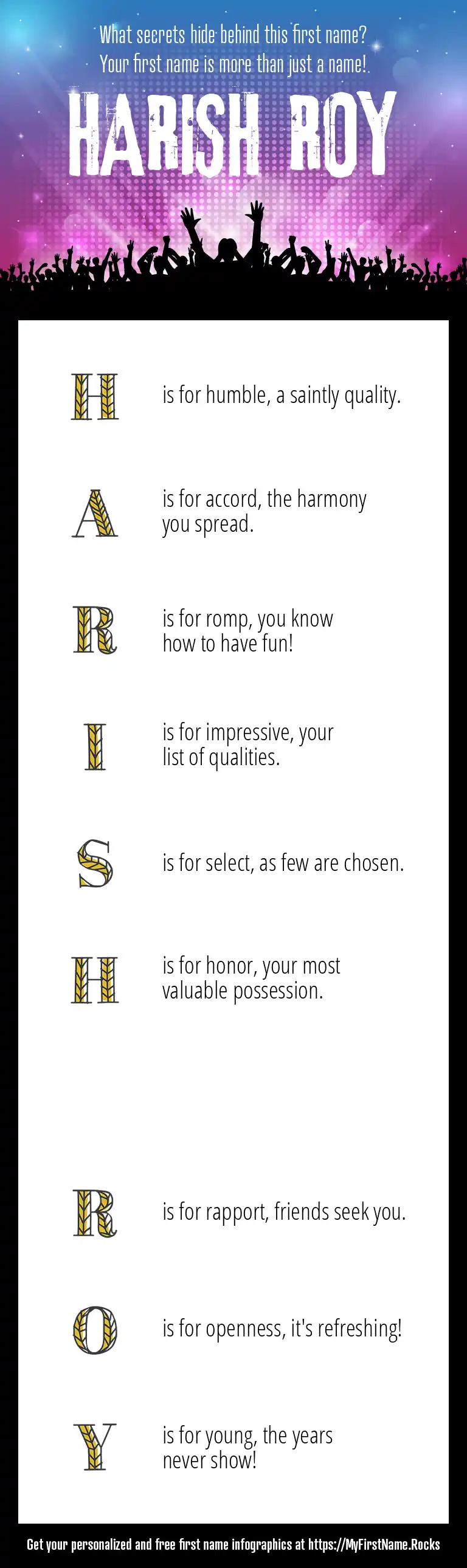 What secrets hide behind this first name?
Your first name is more than just a name!

HARISH ROY

H is for humble, a saintly quality.

A is for accord, the harmony you spread.

R is for romp, you know how to have fun!

I is for impressive, your list of qualities.

S is for select, as few are chosen.

H is for honor, your most valuable possession.

R is for rapport, friends seek you.

O is for openness, it's refreshing!

Y is for young, the years never show!

Get your personalized and free first name infographics at https://MyFirstName.Rocks