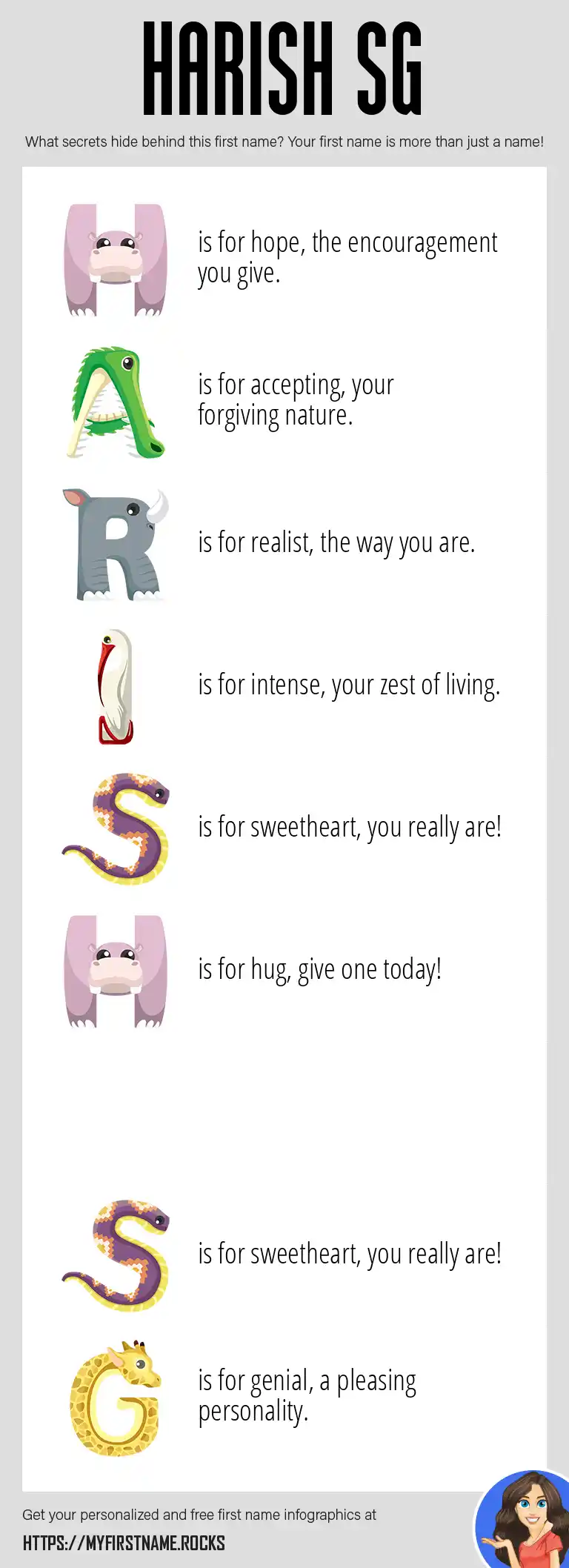 HARISH SG

What secrets hide behind this first name? Your first name is more than just a name!

H is for hope, the encouragement you give.

A is for accepting, your forgiving nature.

R is for realist, the way you are.

I is for intense, your zest of living.

S is for sweetheart, you really are!

H is for hug, give one today!

S is for sweetheart, you really are!

G is for genial, a pleasing personality.

Get your personalized and free first name infographics at

HTTPS://MYFIRSTNAME.ROCKS