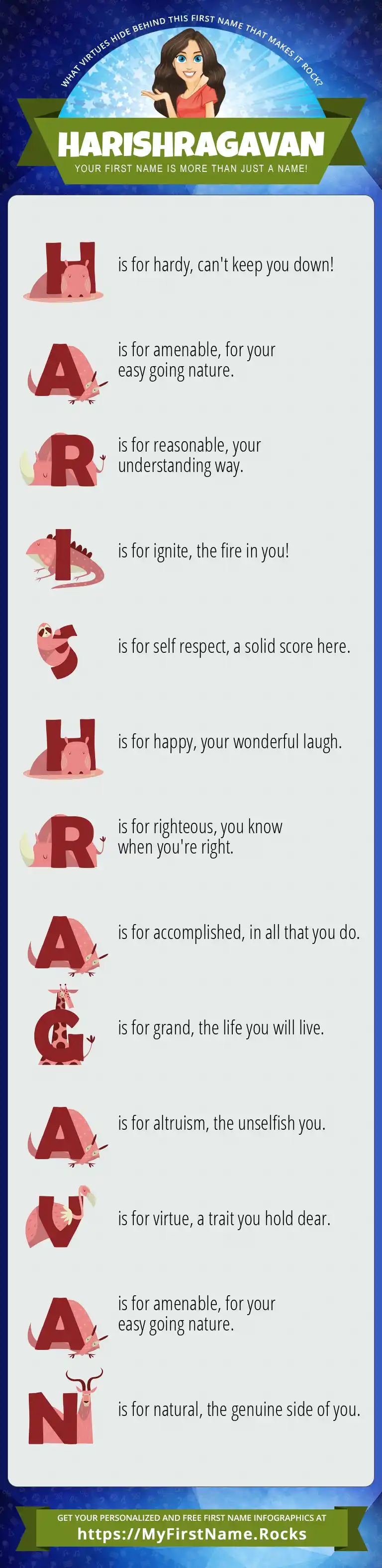 WHAT VIRTUES HIDE BEHIND THIS FIRST NAME THAT MAKES IT ROCK?

HARISHRAGAVAN

YOUR FIRST NAME IS MORE THAN JUST A NAME!

H is for hardy, can't keep you down!

A is for amenable, for your easy going nature.

R is for reasonable, your understanding way.

I is for ignite, the fire in you!

S is for self respect, a solid score here.

H is for happy, your wonderful laugh.

R is for righteous, you know when you're right.

A is for accomplished, in all that you do.

G is for grand, the life you will live.

A is for altruism, the unselfish you.

V is for virtue, a trait you hold dear.

A is for amenable, for your easy going nature.

N is for natural, the genuine side of you.

GET YOUR PERSONALIZED AND FREE FIRST NAME INFOGRAPHICS AT

https://MyFirstName.Rocks