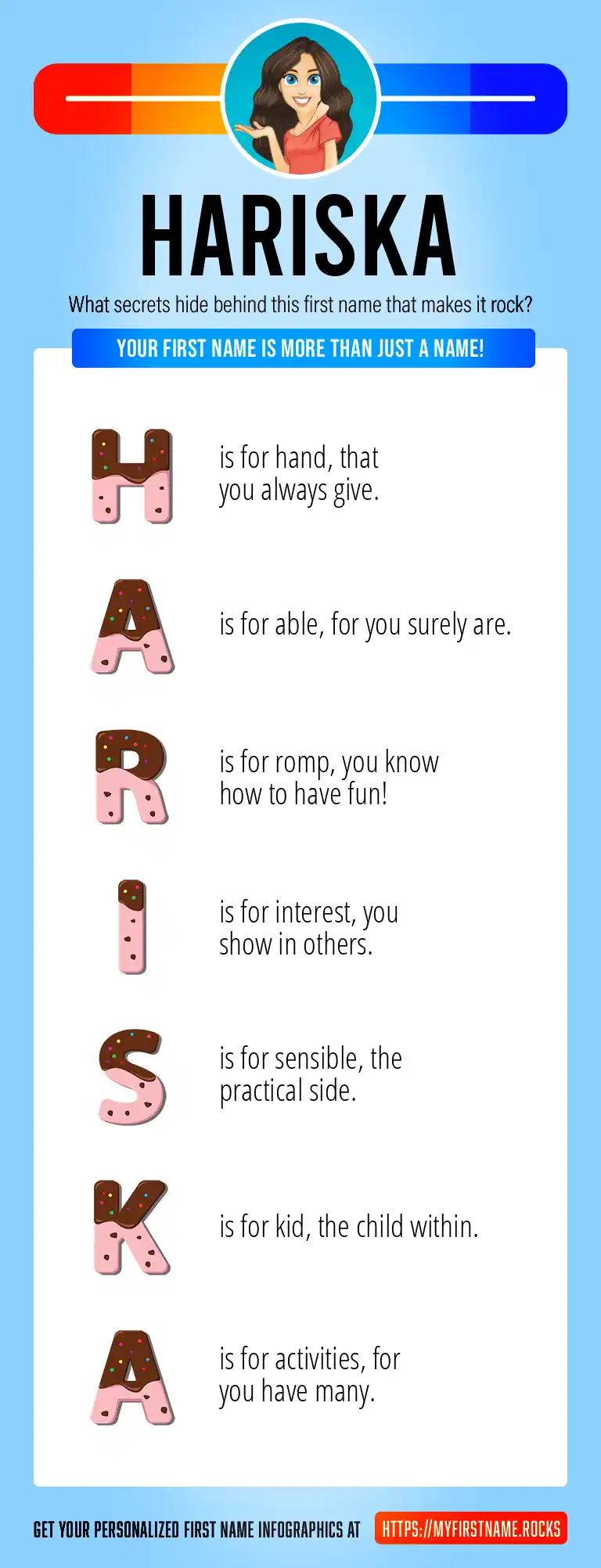 HARISKA

What secrets hide behind this first name that makes it rock?

YOUR FIRST NAME IS MORE THAN JUST A NAME!

H is for hand, that you always give.

A is for able, for you surely are.

R is for romp, you know how to have fun!

I is for interest, you show in others.

S is for sensible, the practical side.

K is for kid, the child within.

A is for activities, for you have many.

GET YOUR PERSONALIZED FIRST NAME INFOGRAPHICS AT HTTPS://MYFIRSTNAME.ROCKS