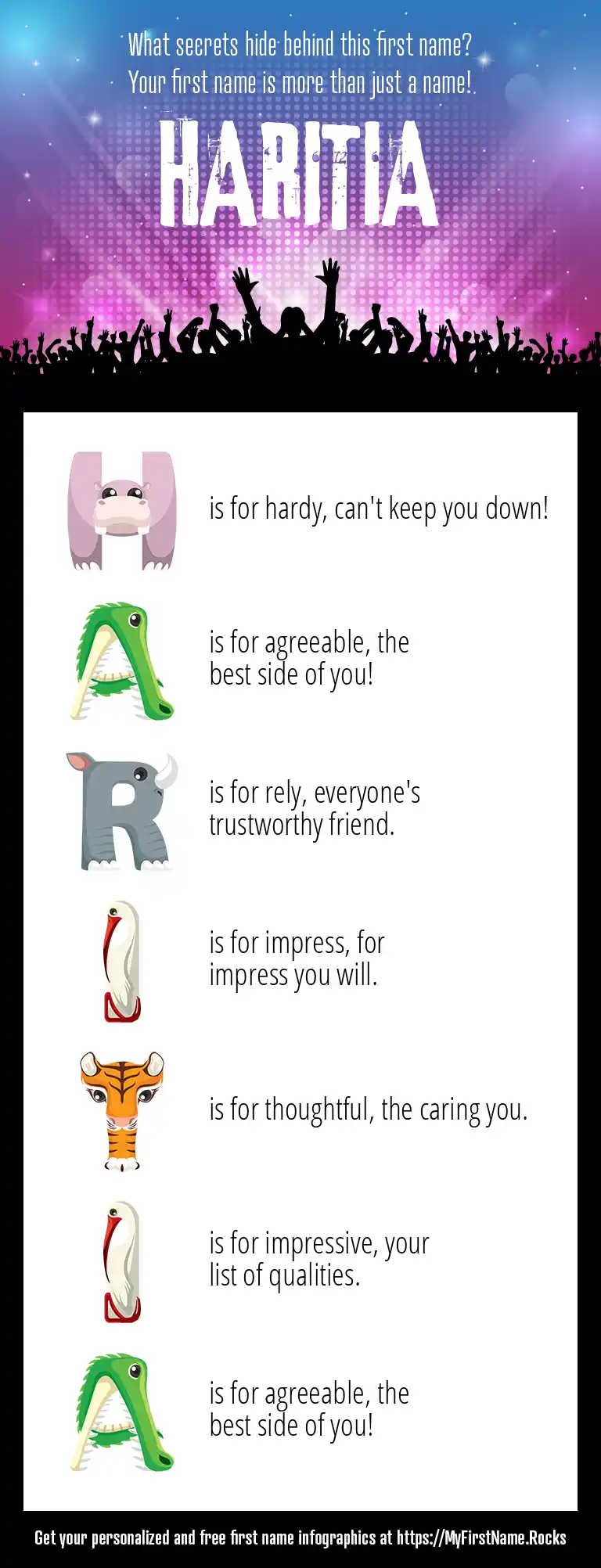 What secrets hide behind this first name?
Your first name is more than just a name!

HARITIA

H is for hardy, can't keep you down!

A is for agreeable, the best side of you!

R is for rely, everyone's trustworthy friend.

I is for impress, for impress you will.

T is for thoughtful, the caring you.

I is for impressive, your list of qualities.

A is for agreeable, the best side of you!

Get your personalized and free first name infographics at https://MyFirstName.Rocks