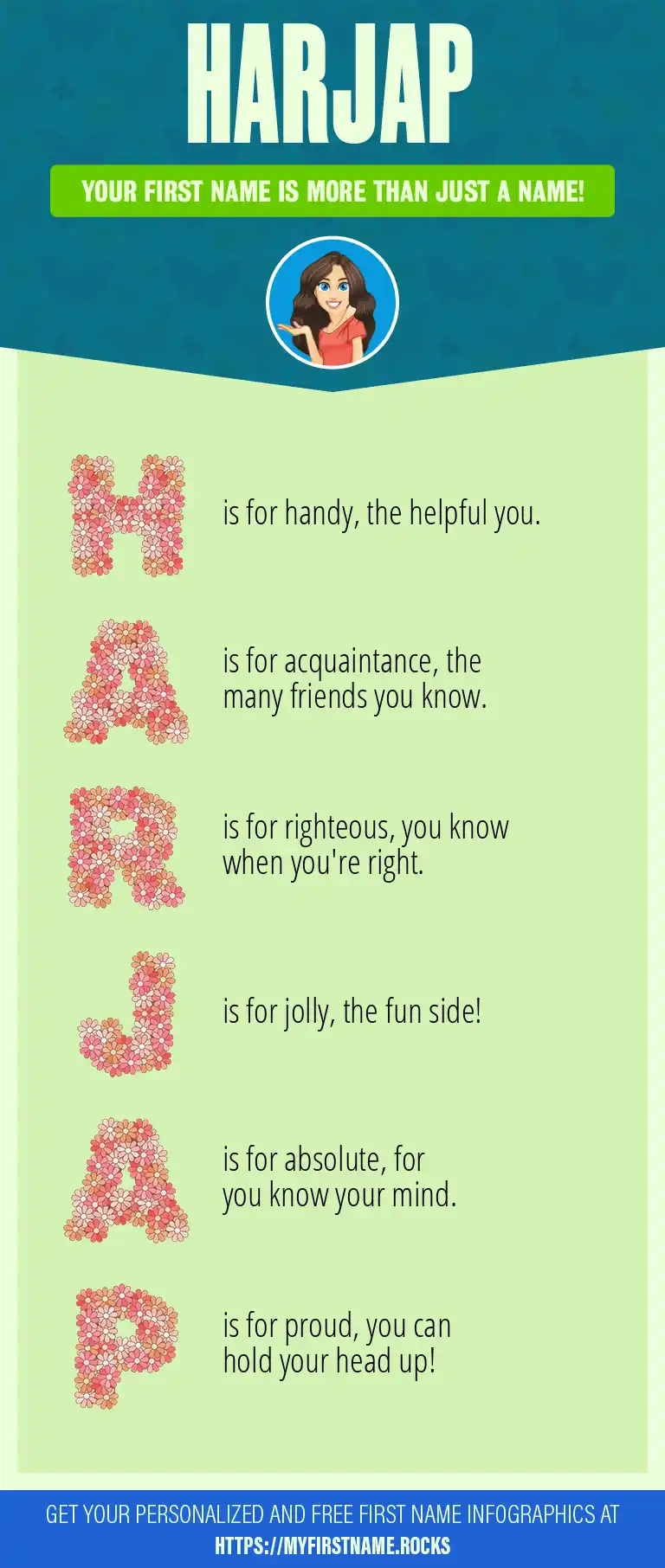 HARJAP

YOUR FIRST NAME IS MORE THAN JUST A NAME!

H is for handy, the helpful you.

A is for acquaintance, the many friends you know.

R is for righteous, you know when you're right.

J is for jolly, the fun side!

A is for absolute, for you know your mind.

P is for proud, you can hold your head up!

GET YOUR PERSONALIZED AND FREE FIRST NAME INFOGRAPHICS AT HTTPS://MYFIRSTNAME.ROCKS