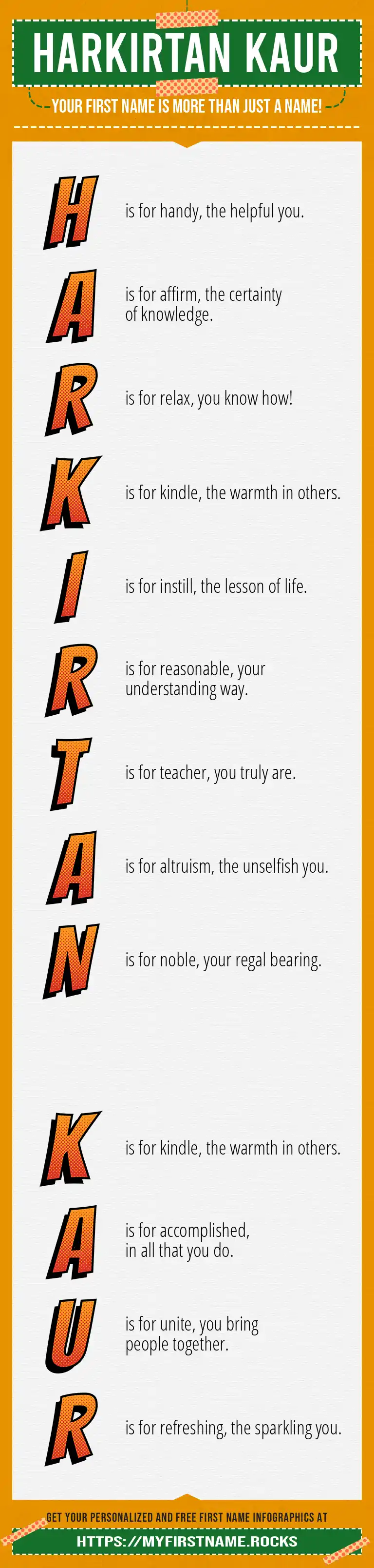 HARKIRTAN KAUR

YOUR FIRST NAME IS MORE THAN JUST A NAME!

H is for handy, the helpful you.

A is for affirm, the certainty of knowledge.

R is for relax, you know how!

K is for kindle, the warmth in others.

I is for instill, the lesson of life.

R is for reasonable, your understanding way.

T is for teacher, you truly are.

A is for altruism, the unselfish you.

N is for noble, your regal bearing.

K is for kindle, the warmth in others.

A is for accomplished, in all that you do.

U is for unite, you bring people together.

R is for refreshing, the sparkling you.

GET YOUR PERSONALIZED AND FREE FIRST NAME INFOGRAPHICS AT

HTTPS://MYFIRSTNAME.ROCKS