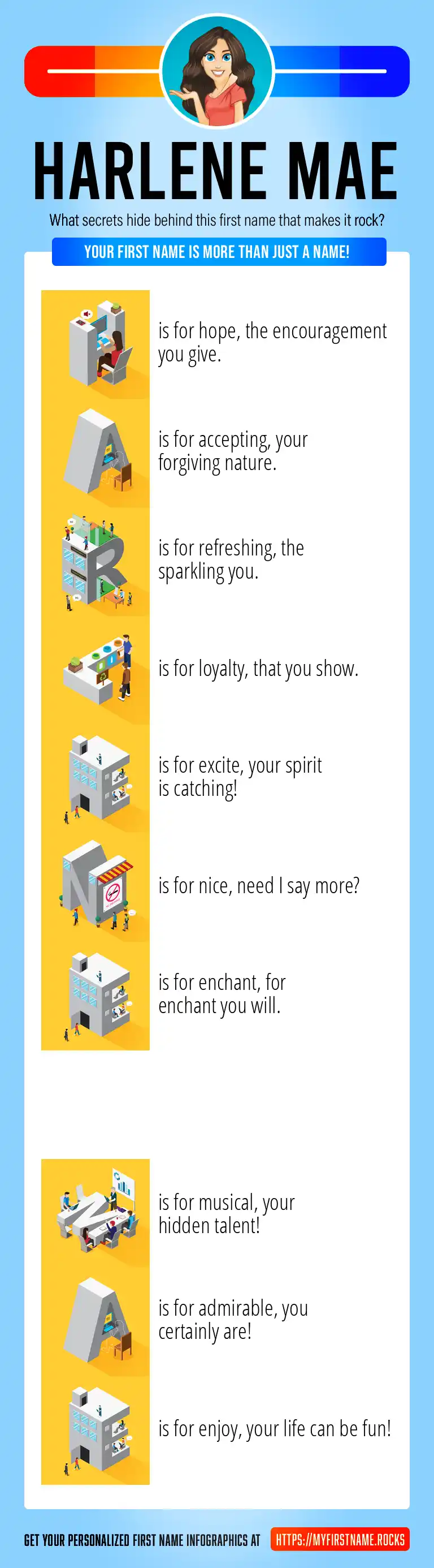 HARLENE MAE

What secrets hide behind this first name that makes it rock?

YOUR FIRST NAME IS MORE THAN JUST A NAME!

H is for hope, the encouragement you give.

A is for accepting, your forgiving nature.

R is for refreshing, the sparkling you.

L is for loyalty, that you show.

E is for excite, your spirit is catching!

N is for nice, need I say more?

E is for enchant, for enchant you will.

M is for musical, your hidden talent!

A is for admirable, you certainly are!

E is for enjoy, your life can be fun!

GET YOUR PERSONALIZED FIRST NAME INFOGRAPHICS AT HTTPS://MYFIRSTNAME.ROCKS