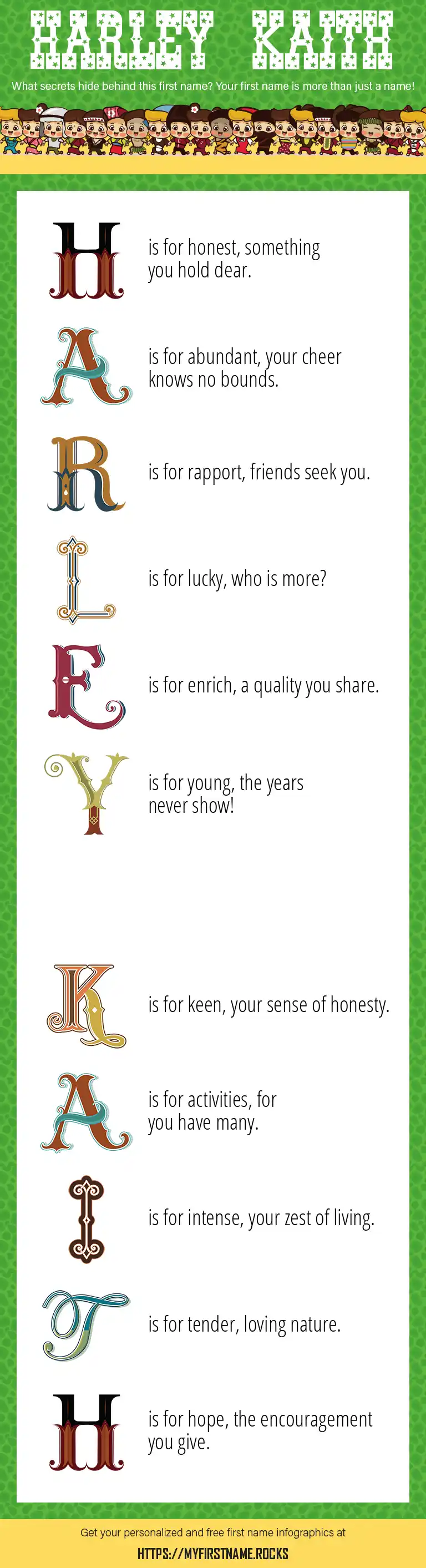 HARLEY KAITH

What secrets hide behind this first name? Your first name is more than just a name!

H is for honest, something you hold dear.

A is for abundant, your cheer knows no bounds.

R is for rapport, friends seek you.

L is for lucky, who is more?

E is for enrich, a quality you share.

Y is for young, the years never show!

K is for keen, your sense of honesty.

A is for activities, for you have many.

I is for intense, your zest of living.

T is for tender, loving nature.

H is for hope, the encouragement you give.

Get your personalized and free first name infographics at

HTTPS://MYFIRSTNAME.ROCKS