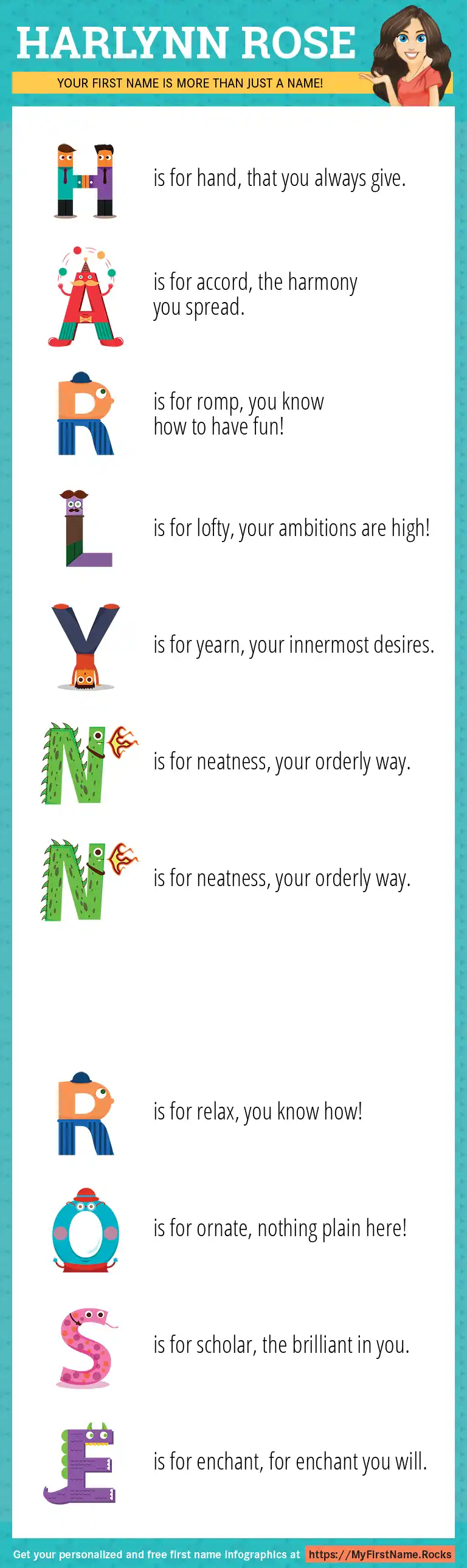 HARLYNN ROSE

YOUR FIRST NAME IS MORE THAN JUST A NAME!

H is for hand, that you always give.

A is for accord, the harmony you spread.

R is for romp, you know how to have fun!

L is for lofty, your ambitions are high!

Y is for yearn, your innermost desires.

N is for neatness, your orderly way.

N is for neatness, your orderly way.

R is for relax, you know how!

O is for ornate, nothing plain here!

S is for scholar, the brilliant in you.

E is for enchant, for enchant you will.

Get your personalized and free first name infographics at https://MyFirstName.Rocks