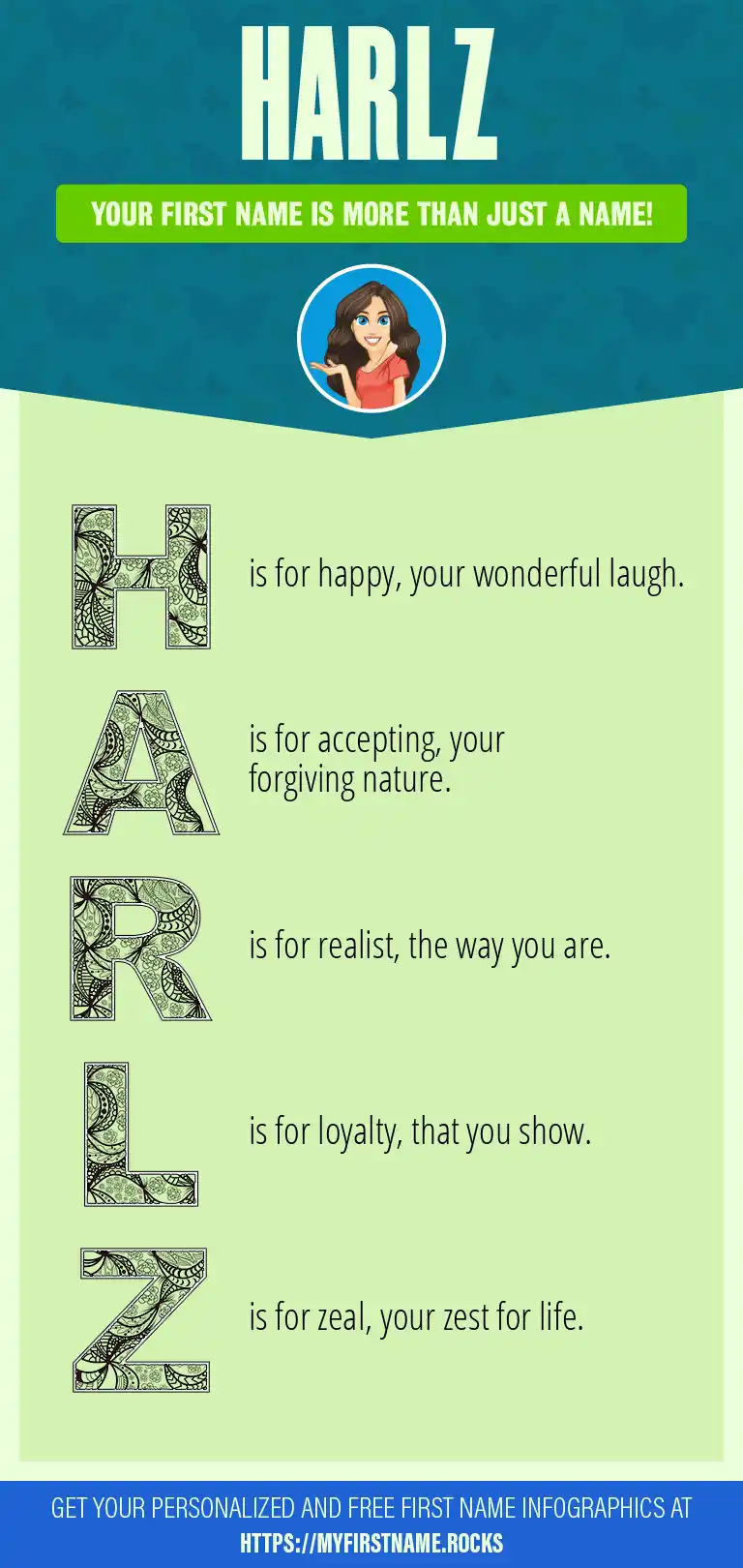 HARLZ

YOUR FIRST NAME IS MORE THAN JUST A NAME!

H is for happy, your wonderful laugh.

A is for accepting, your forgiving nature.

R is for realist, the way you are.

L is for loyalty, that you show.

Z is for zeal, your zest for life.

GET YOUR PERSONALIZED AND FREE FIRST NAME INFOGRAPHICS AT HTTPS://MYFIRSTNAME.ROCKS