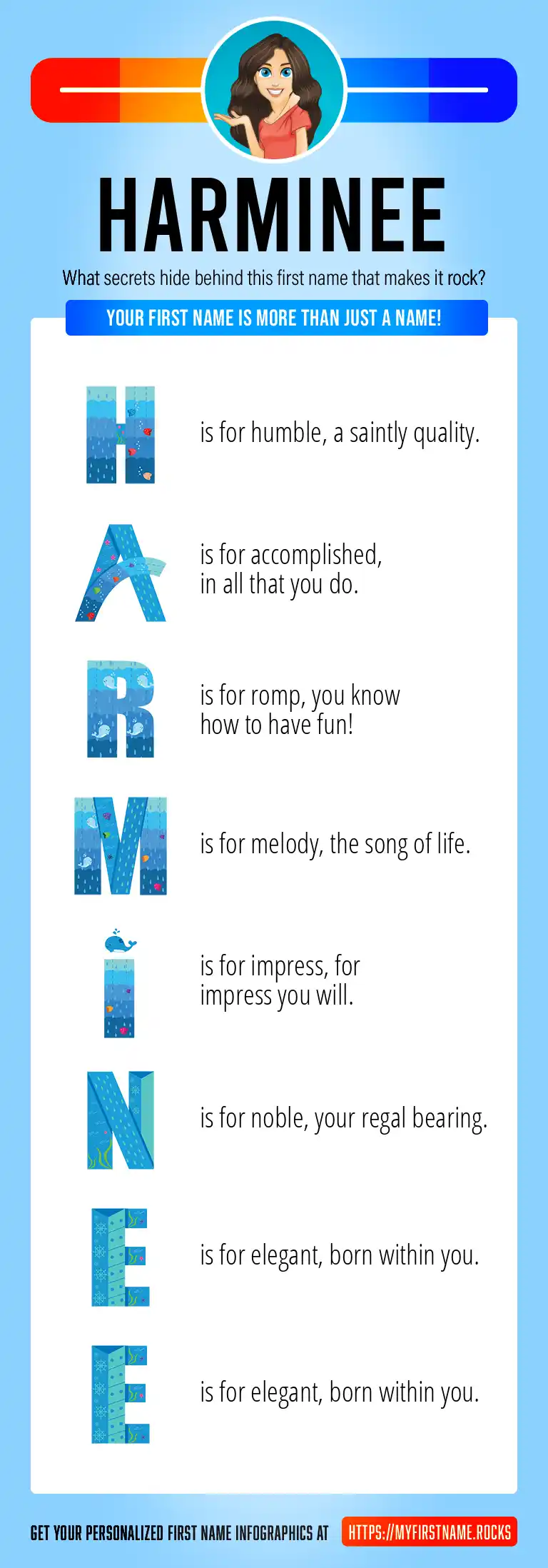 HARMINEE

What secrets hide behind this first name that makes it rock?

YOUR FIRST NAME IS MORE THAN JUST A NAME!

H is for humble, a saintly quality.

A is for accomplished, in all that you do.

R is for romp, you know how to have fun!

M is for melody, the song of life.

I is for impress, for impress you will.

N is for noble, your regal bearing.

E is for elegant, born within you.

E is for elegant, born within you.

GET YOUR PERSONALIZED FIRST NAME INFOGRAPHICS AT HTTPS://MYFIRSTNAME.ROCKS