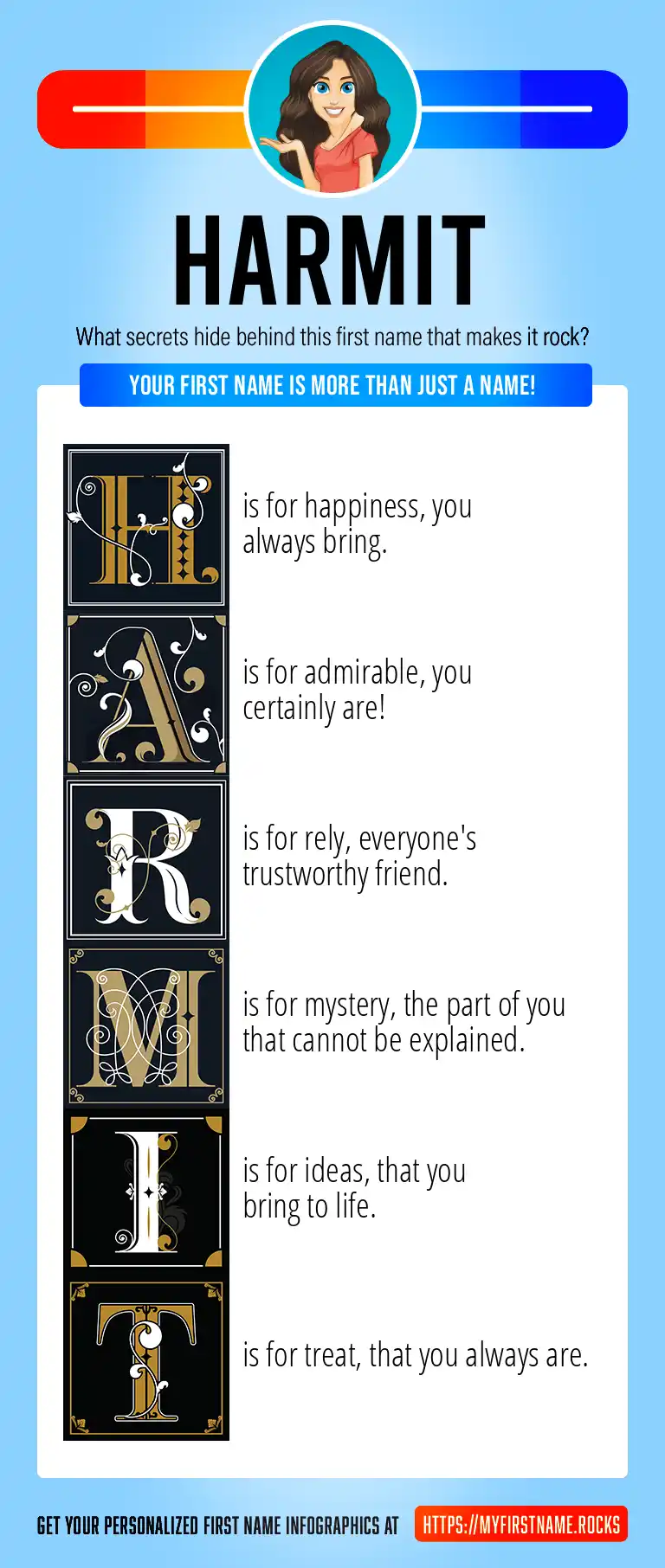 HARMIT

What secrets hide behind this first name that makes it rock?

YOUR FIRST NAME IS MORE THAN JUST A NAME!

H is for happiness, you always bring.

A is for admirable, you certainly are!

R is for rely, everyone's trustworthy friend.

M is for mystery, the part of you that cannot be explained.

I is for ideas, that you bring to life.

T is for treat, that you always are.

GET YOUR PERSONALIZED FIRST NAME INFOGRAPHICS AT HTTPS://MYFIRSTNAME.ROCKS