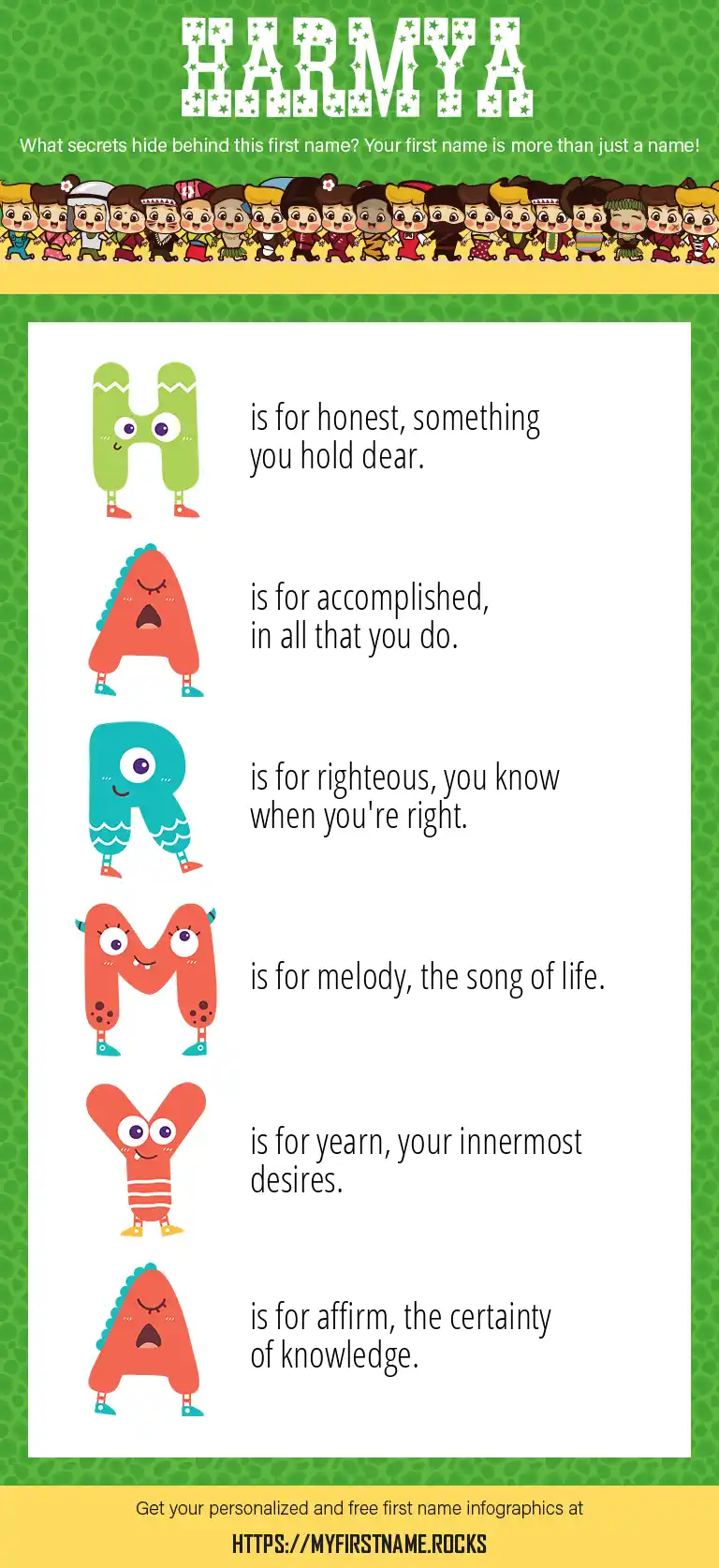 HARMYA

What secrets hide behind this first name? Your first name is more than just a name!

H is for honest, something you hold dear.

A is for accomplished, in all that you do.

R is for righteous, you know when you're right.

M is for melody, the song of life.

Y is for yearn, your innermost desires.

A is for affirm, the certainty of knowledge.

Get your personalized and free first name infographics at

HTTPS://MYFIRSTNAME.ROCKS