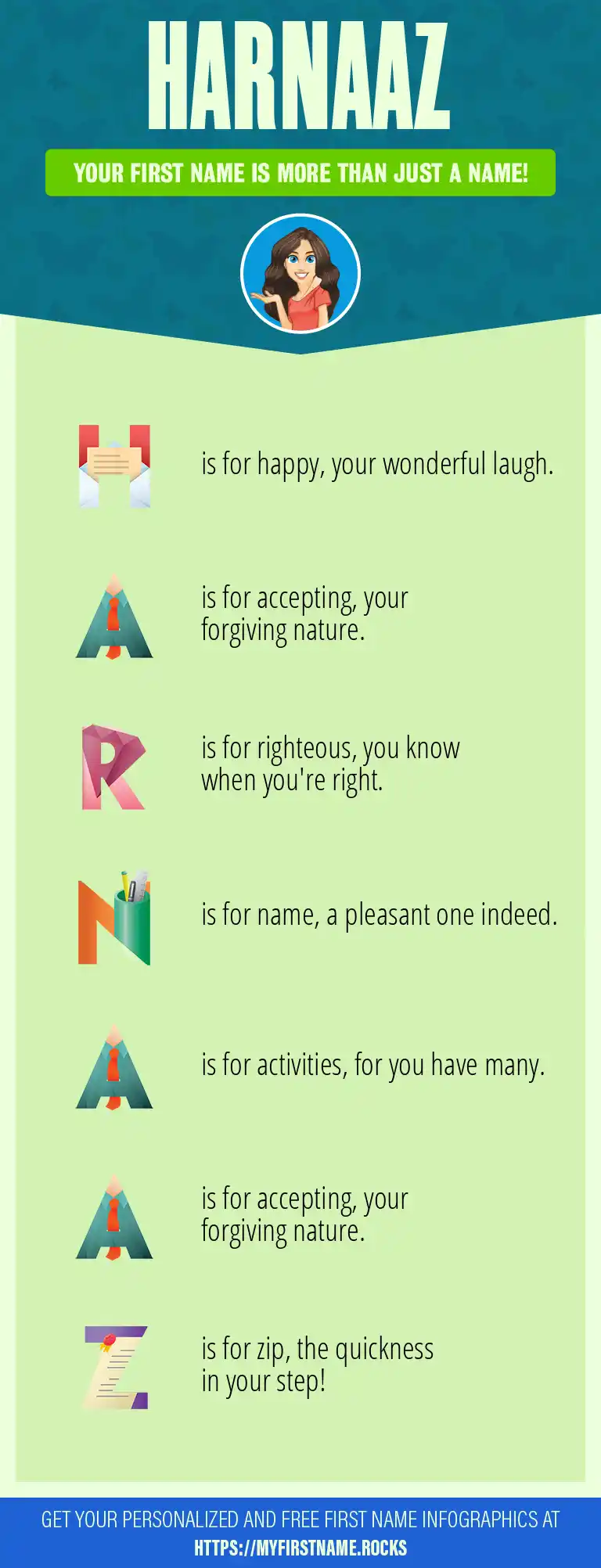 HARNAAZ

YOUR FIRST NAME IS MORE THAN JUST A NAME!

H is for happy, your wonderful laugh.

A is for accepting, your forgiving nature.

R is for righteous, you know when you're right.

N is for name, a pleasant one indeed.

A is for activities, for you have many.

A is for accepting, your forgiving nature.

Z is for zip, the quickness in your step!

GET YOUR PERSONALIZED AND FREE FIRST NAME INFOGRAPHICS AT HTTPS://MYFIRSTNAME.ROCKS