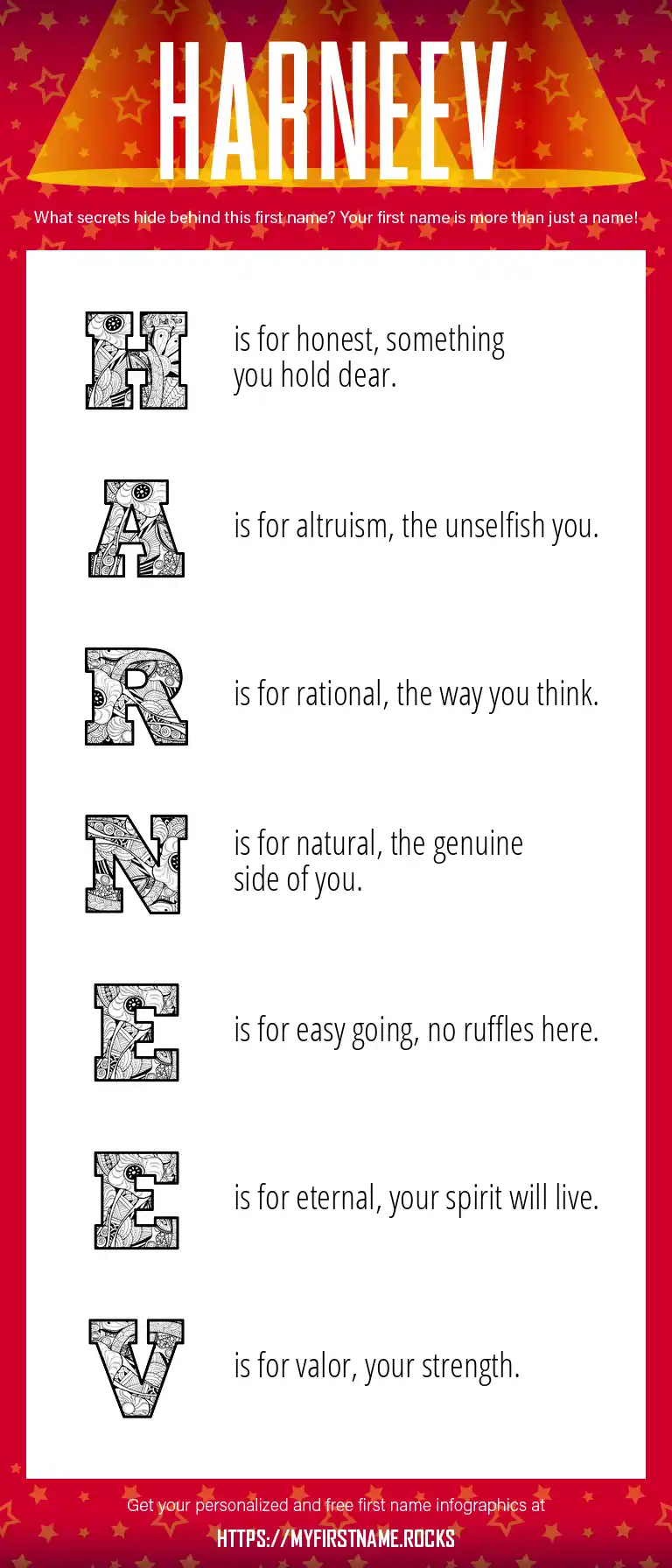 HARNEEV

What secrets hide behind this first name? Your first name is more than just a name!

H is for honest, something you hold dear.

A is for altruism, the unselfish you.

R is for rational, the way you think.

N is for natural, the genuine side of you.

E is for easy going, no ruffles here.

E is for eternal, your spirit will live.

V is for valor, your strength.

Get your personalized and free first name infographics at

HTTPS://MYFIRSTNAME.ROCKS