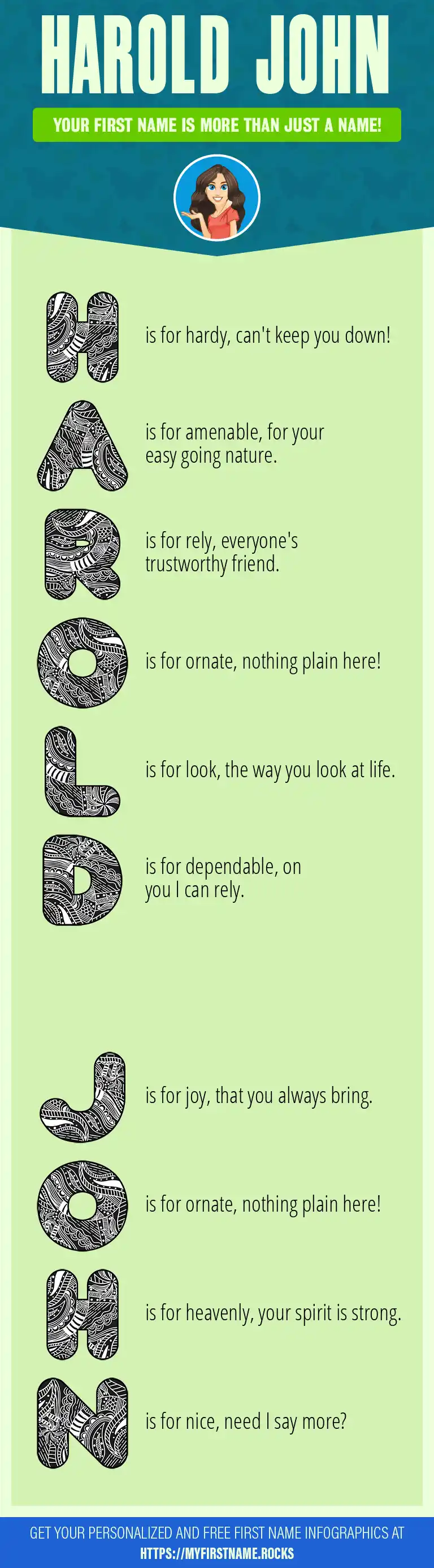 HAROLD JOHN

YOUR FIRST NAME IS MORE THAN JUST A NAME!

H is for hardy, can't keep you down!

A is for amenable, for your easy going nature.

R is for rely, everyone's trustworthy friend.

O is for ornate, nothing plain here!

L is for look, the way you look at life.

D is for dependable, on you I can rely.

J is for joy, that you always bring.

O is for ornate, nothing plain here!

H is for heavenly, your spirit is strong.

N is for nice, need I say more?

GET YOUR PERSONALIZED AND FREE FIRST NAME INFOGRAPHICS AT HTTPS://MYFIRSTNAME.ROCKS