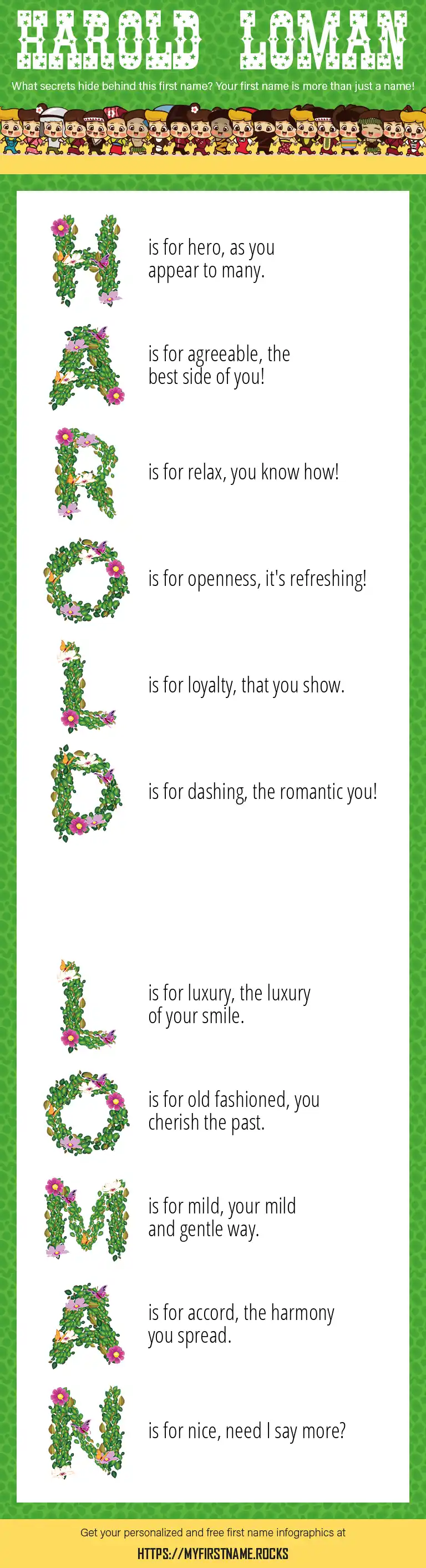 HAROLD LOMAN

What secrets hide behind this first name? Your first name is more than just a name!

H is for hero, as you appear to many.

A is for agreeable, the best side of you!

R is for relax, you know how!

O is for openness, it's refreshing!

L is for loyalty, that you show.

D is for dashing, the romantic you!

L is for luxury, the luxury of your smile.

O is for old fashioned, you cherish the past.

M is for mild, your mild and gentle way.

A is for accord, the harmony you spread.

N is for nice, need I say more?

Get your personalized and free first name infographics at

HTTPS://MYFIRSTNAME.ROCKS