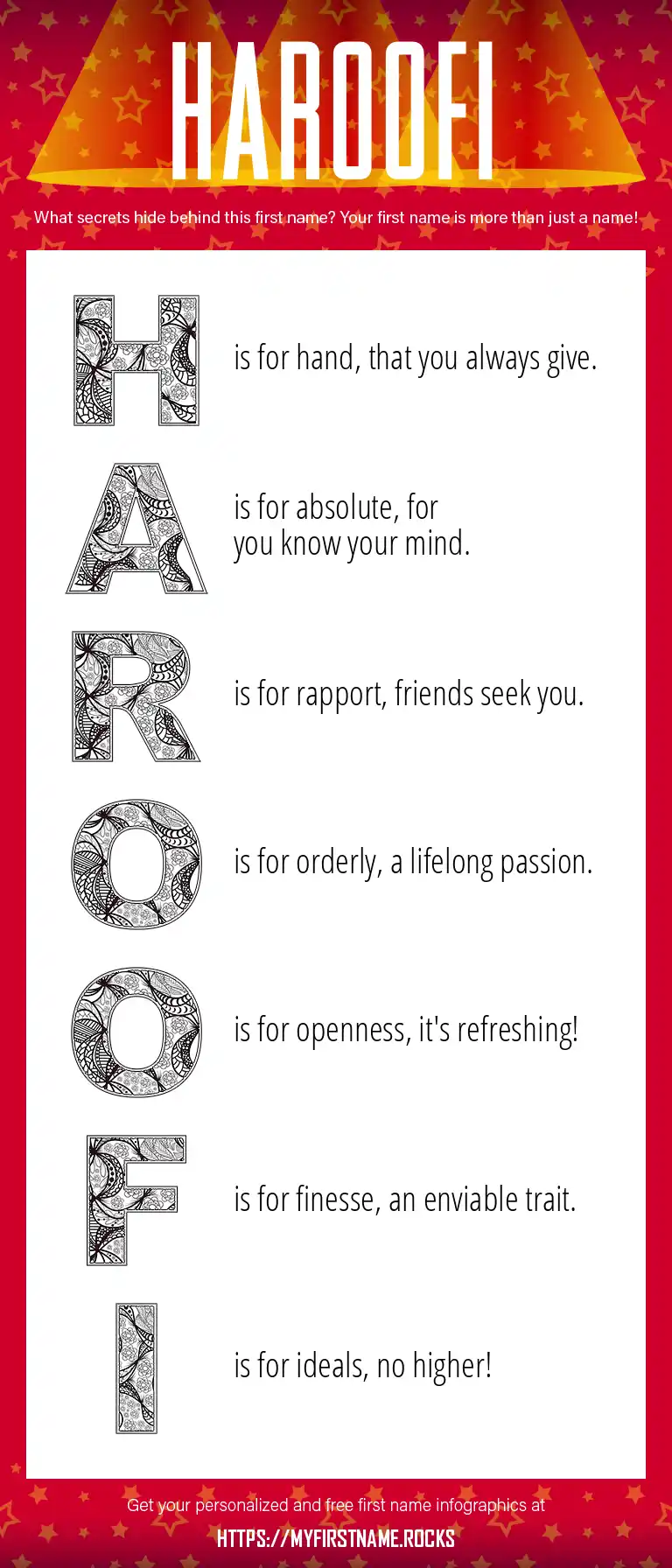 HAROOFI

What secrets hide behind this first name? Your first name is more than just a name!

H is for hand, that you always give.

A is for absolute, for you know your mind.

R is for rapport, friends seek you.

O is for orderly, a lifelong passion.

O is for openness, it's refreshing!

F is for finesse, an enviable trait.

I is for ideals, no higher!

Get your personalized and free first name infographics at
HTTPS://MYFIRSTNAME.ROCKS