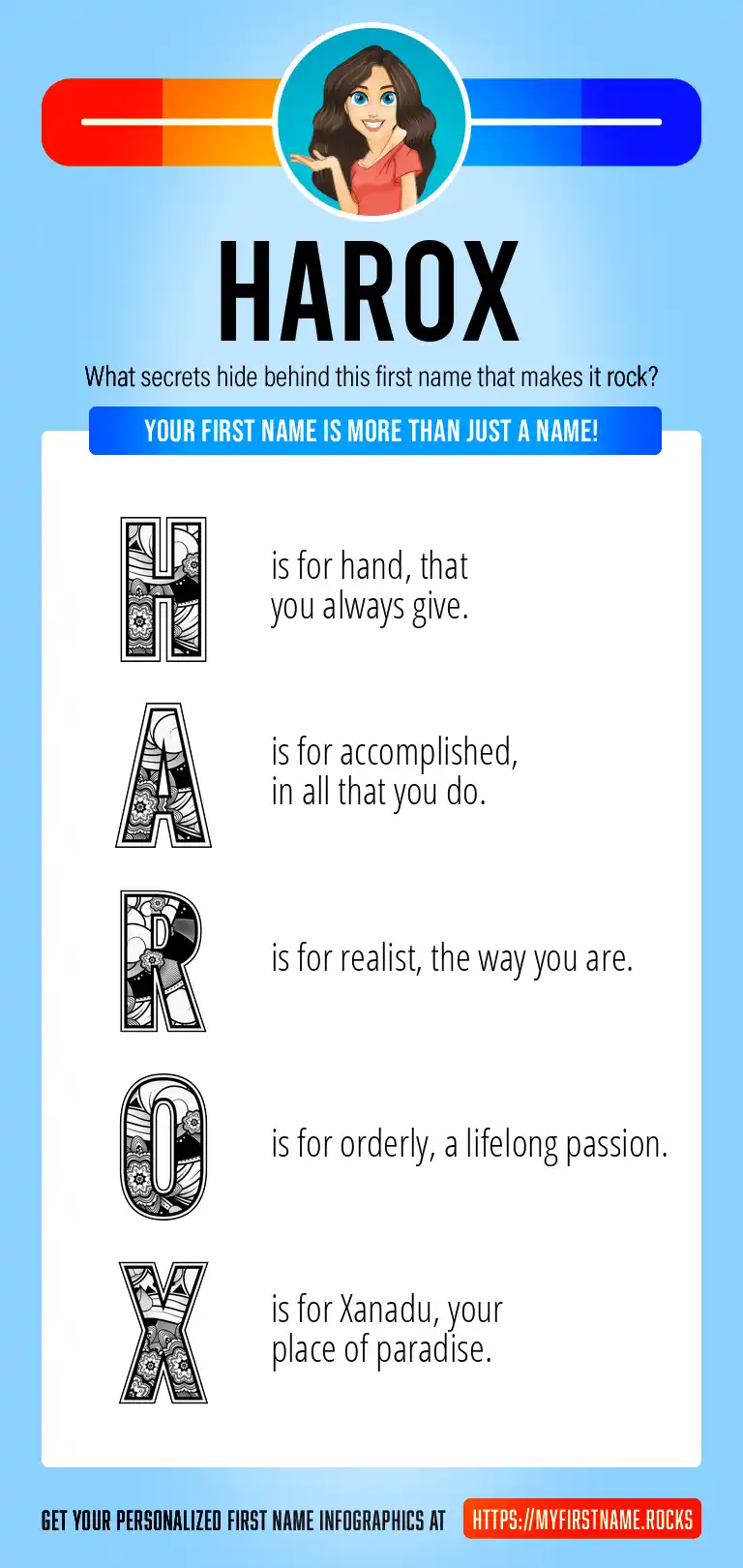 HAROX

What secrets hide behind this first name that makes it rock?

YOUR FIRST NAME IS MORE THAN JUST A NAME!

H is for hand, that you always give.

A is for accomplished, in all that you do.

R is for realist, the way you are.

O is for orderly, a lifelong passion.

X is for Xanadu, your place of paradise.

GET YOUR PERSONALIZED FIRST NAME INFOGRAPHICS AT HTTPS://MYFIRSTNAME.ROCKS