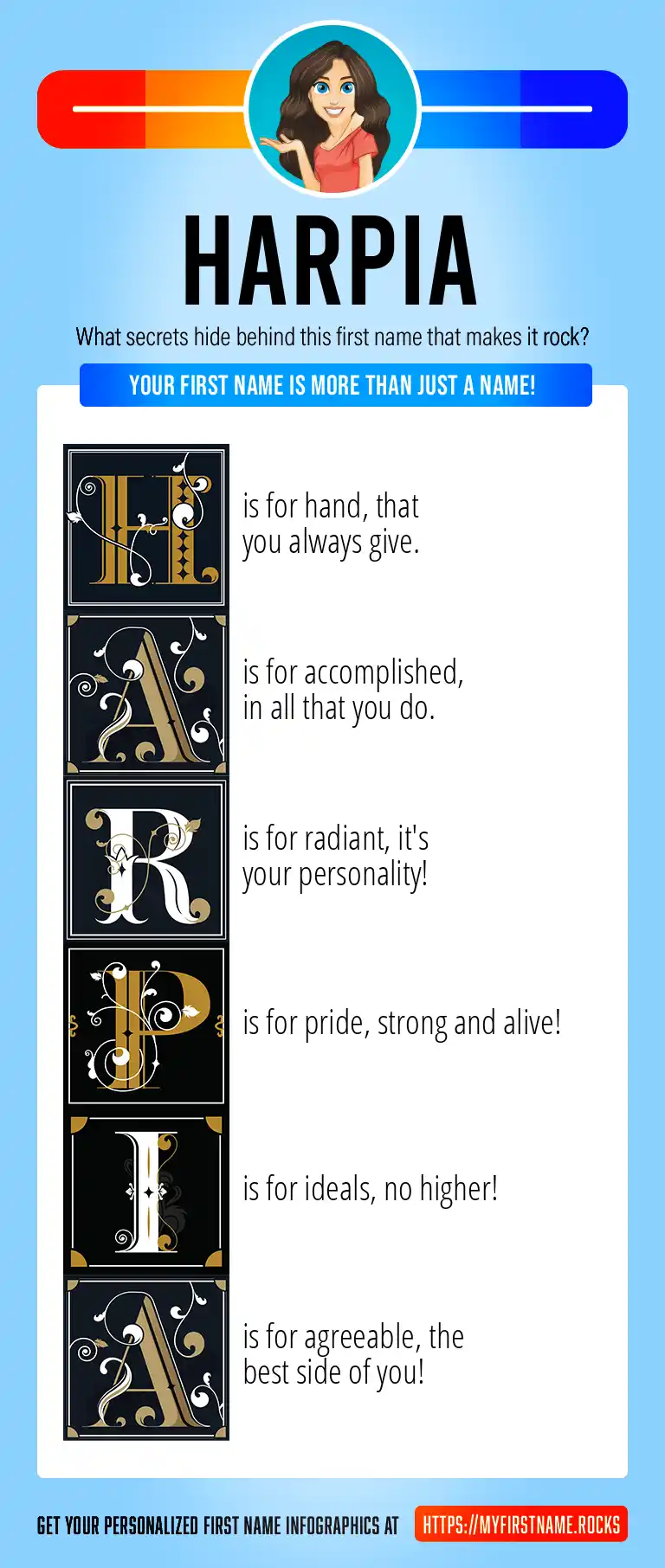 HARPIA

What secrets hide behind this first name that makes it rock?

YOUR FIRST NAME IS MORE THAN JUST A NAME!

H is for hand, that you always give.

A is for accomplished, in all that you do.

R is for radiant, it's your personality!

P is for pride, strong and alive!

I is for ideals, no higher!

A is for agreeable, the best side of you!

GET YOUR PERSONALIZED FIRST NAME INFOGRAPHICS AT HTTPS://MYFIRSTNAME.ROCKS