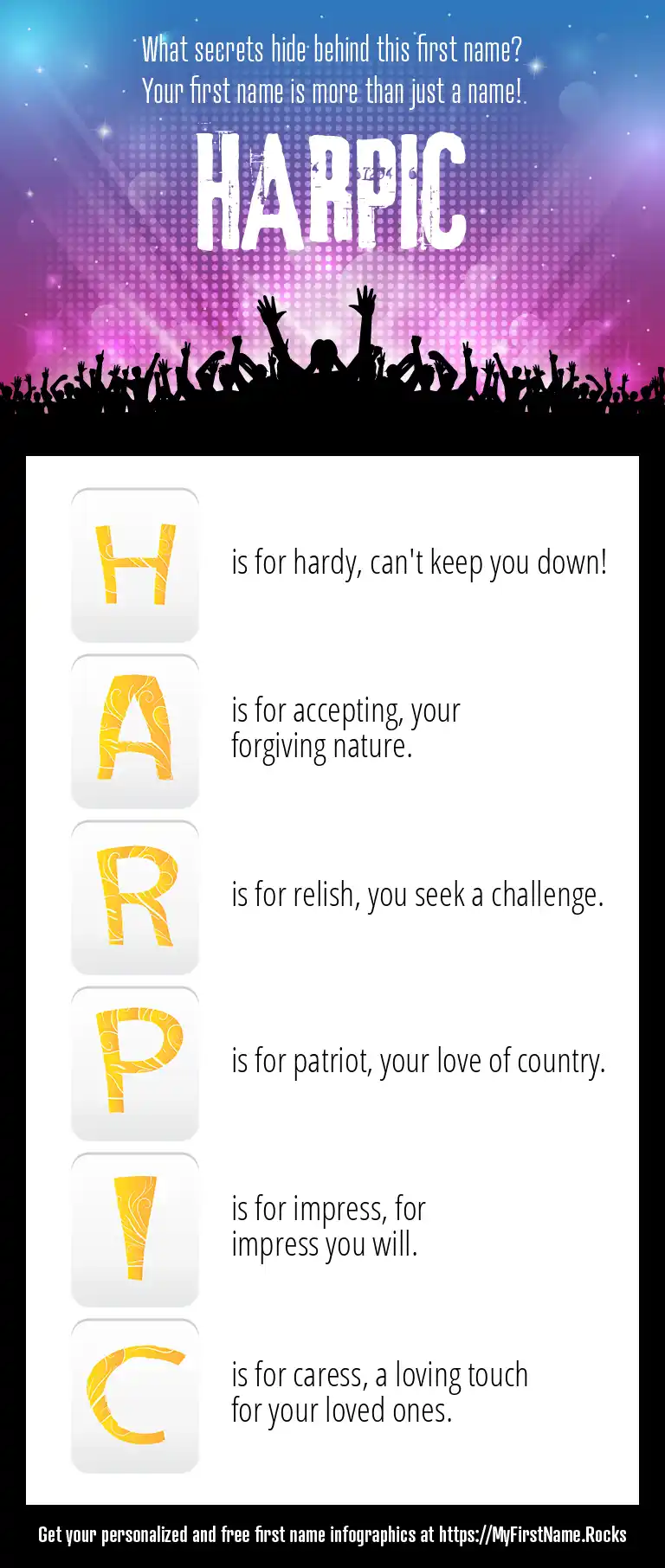 What secrets hide behind this first name?
Your first name is more than just a name!

HARPIC

H

is for hardy, can't keep you down!

A

is for accepting, your forgiving nature.

R

is for relish, you seek a challenge.

P

is for patriot, your love of country.

I

is for impress, for impress you will.

C

is for caress, a loving touch for your loved ones.

Get your personalized and free first name infographics at https://MyFirstName.Rocks